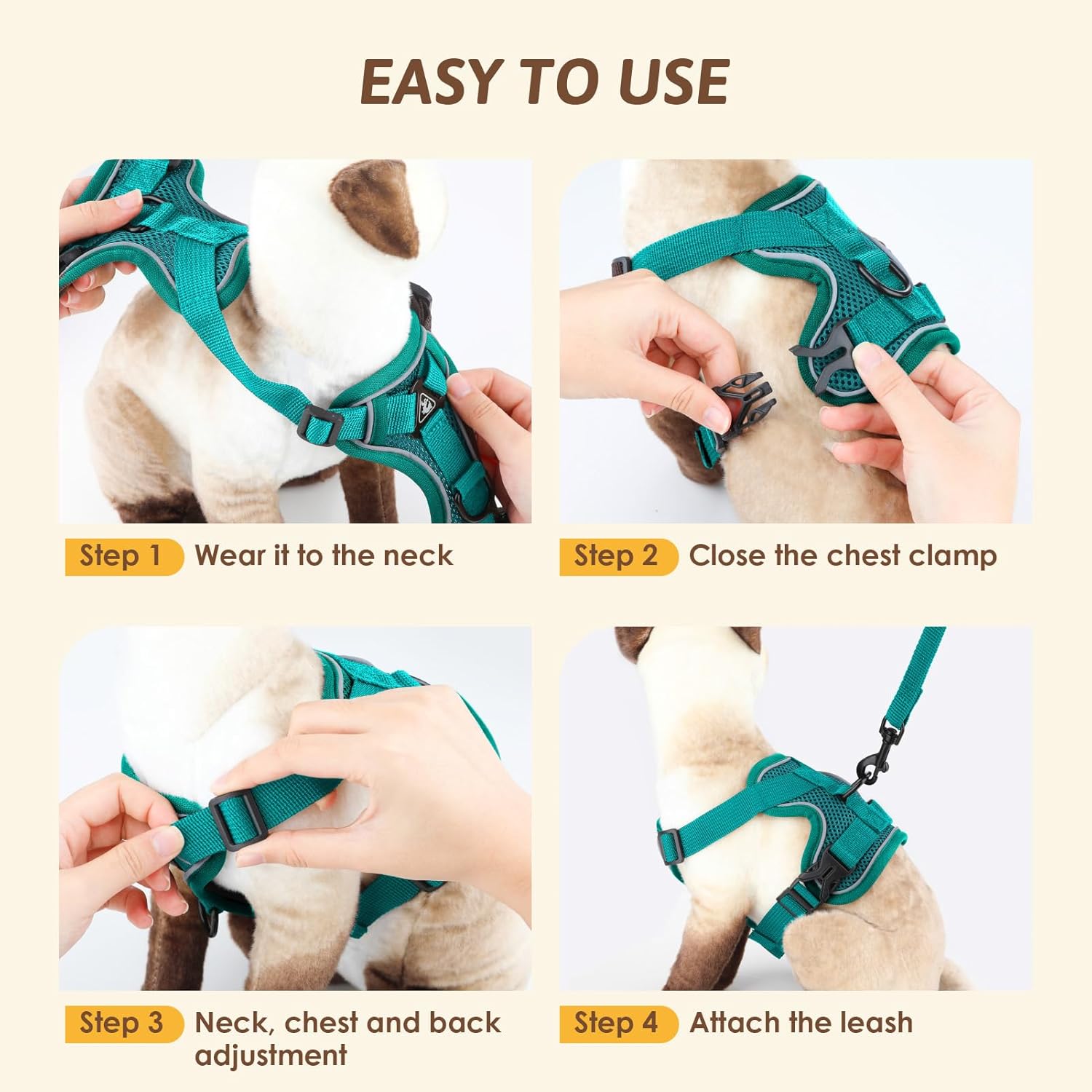 EASY TO USE

Step 1 Wear it to the neck

Step 2 Close the chest clamp

Step 3 Neck, chest and back adjustment

Step 4 Attach the leash