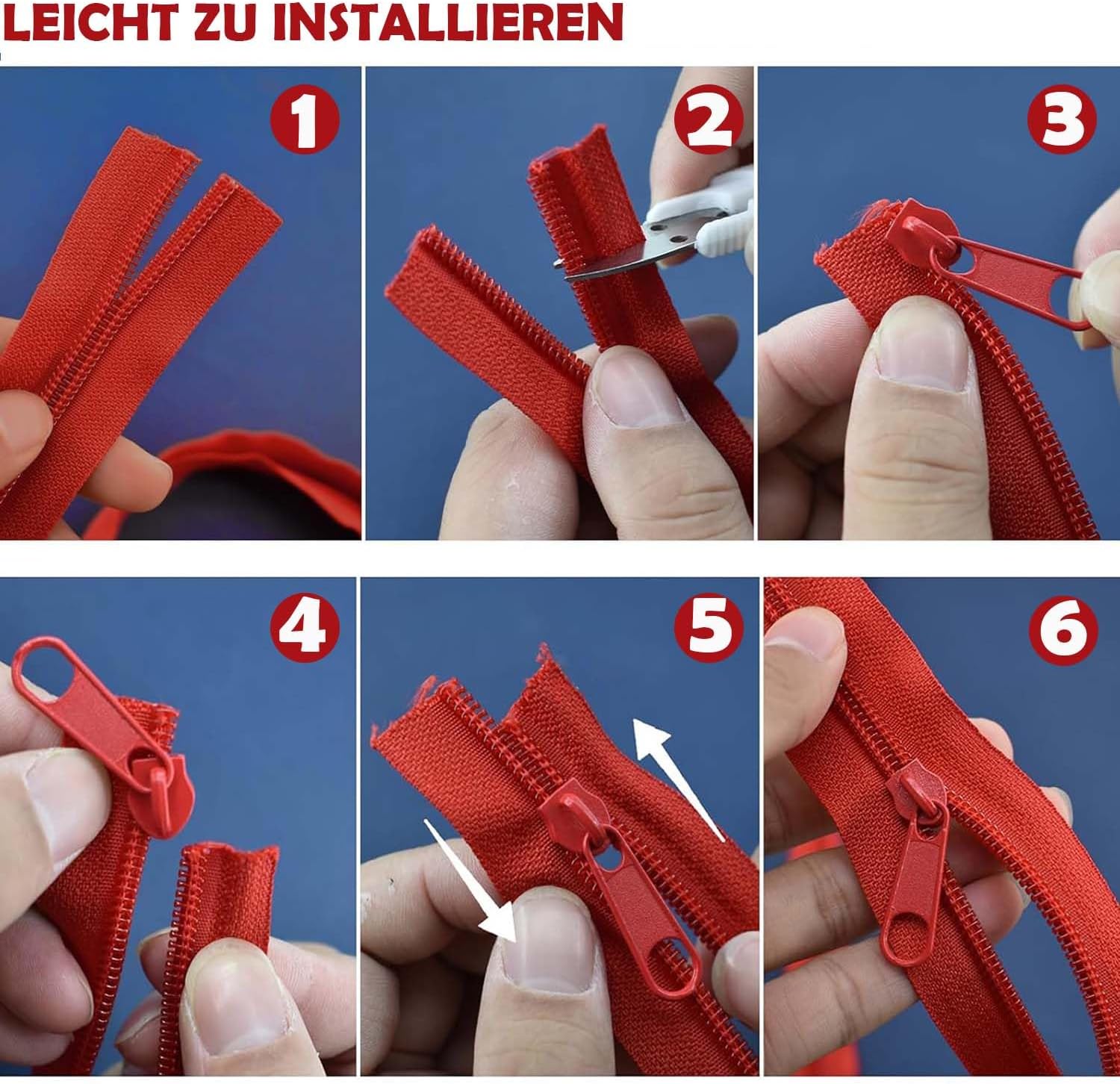 LEICHT ZU INSTALLIEREN

1

2

3

4

5

6