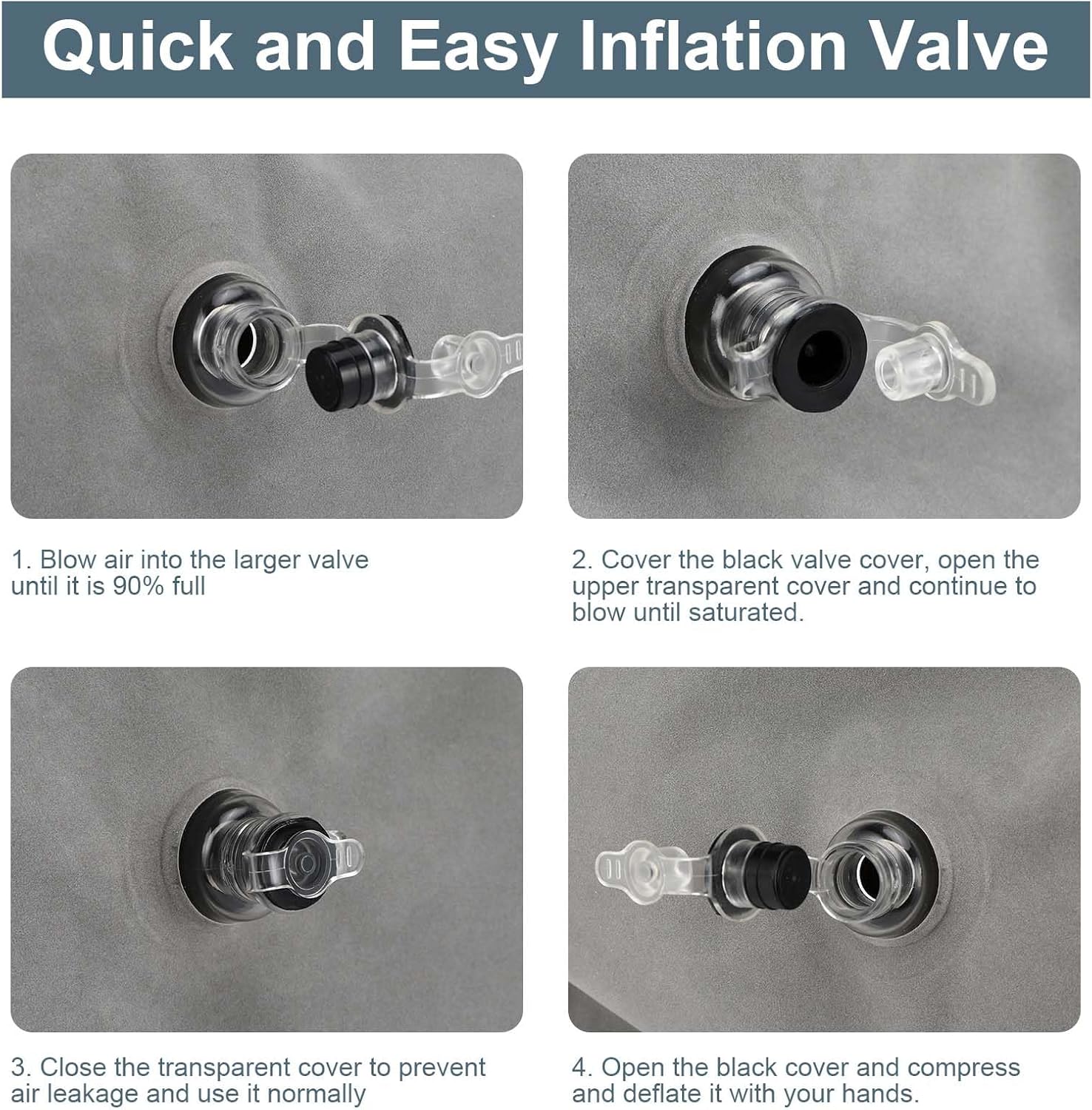 Quick and Easy Inflation Valve

1. Blow air into the larger valve until it is 90% full

2. Cover the black valve cover, open the upper transparent cover and continue to blow until saturated.

3. Close the transparent cover to prevent air leakage and use it normally

4. Open the black cover and compress and deflate it with your hands.