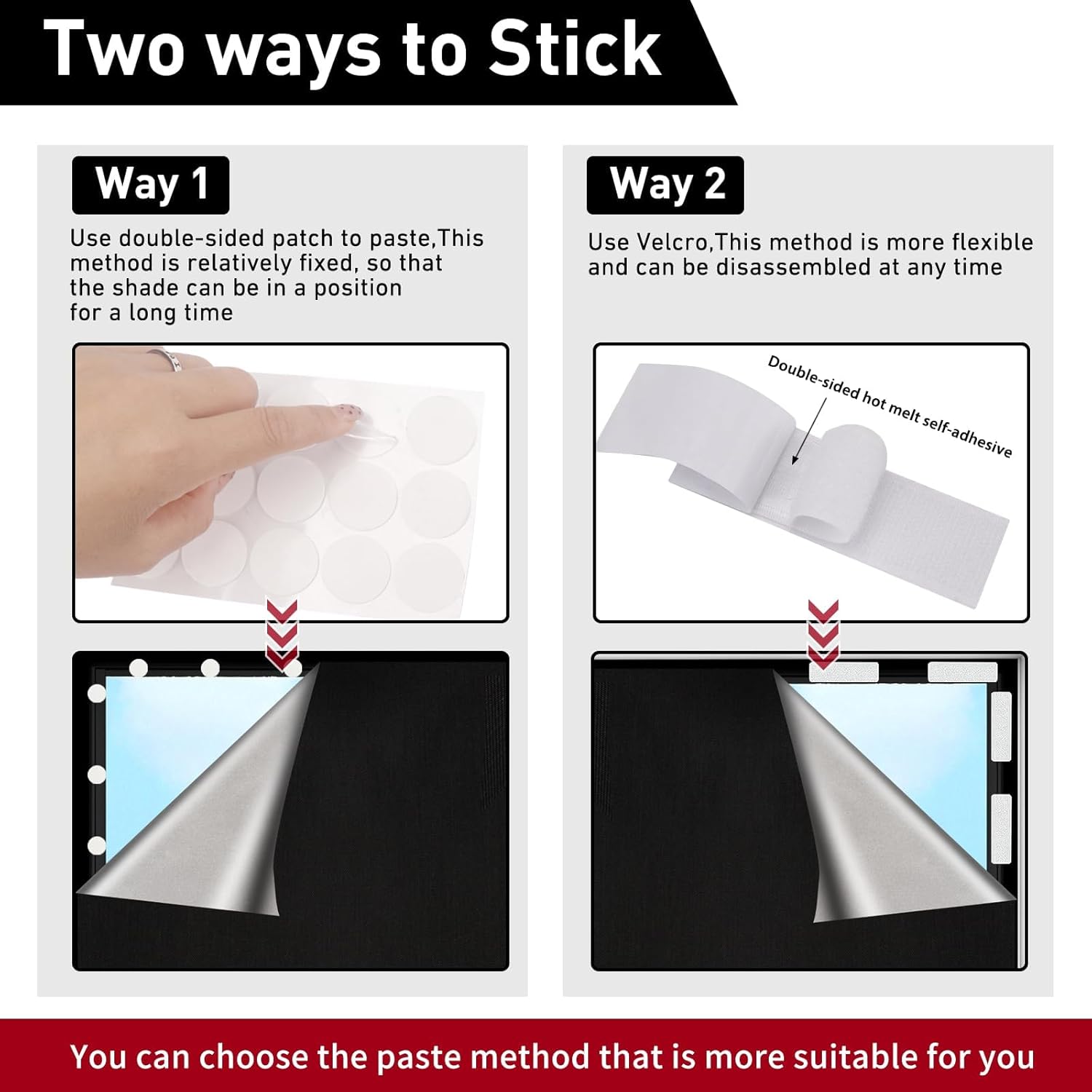 Two ways to Stick

Way 1

Use double-sided patch to paste,This method is relatively fixed, so that the shade can be in a position for a long time

Way 2

Use Velcro,This method is more flexible and can be disassembled at any time

Double-sided hot melt self-adhesive

You can choose the paste method that is more suitable for you