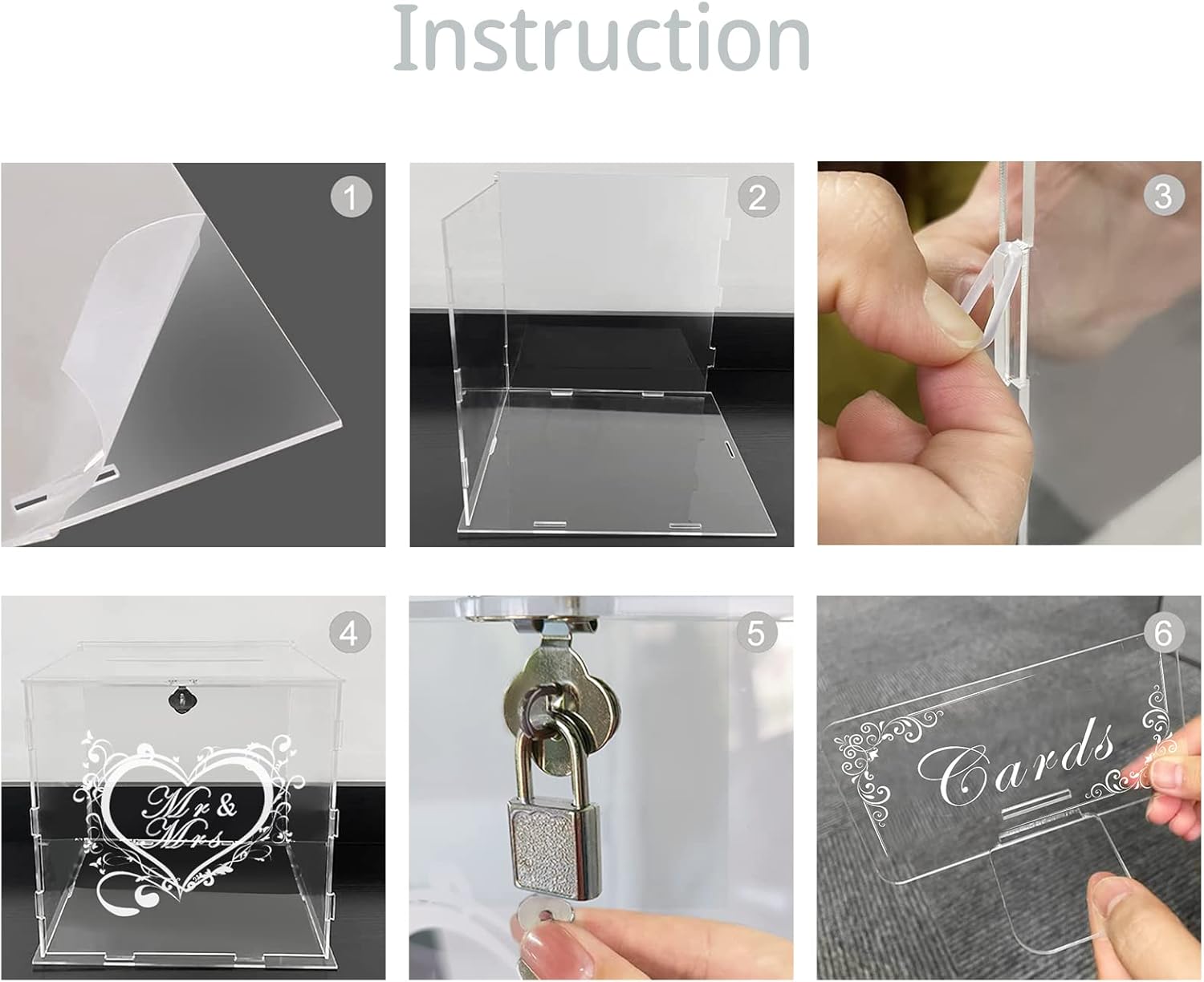 Instruction

1

2

3

4

Mr & Mrs

5

6

Cards