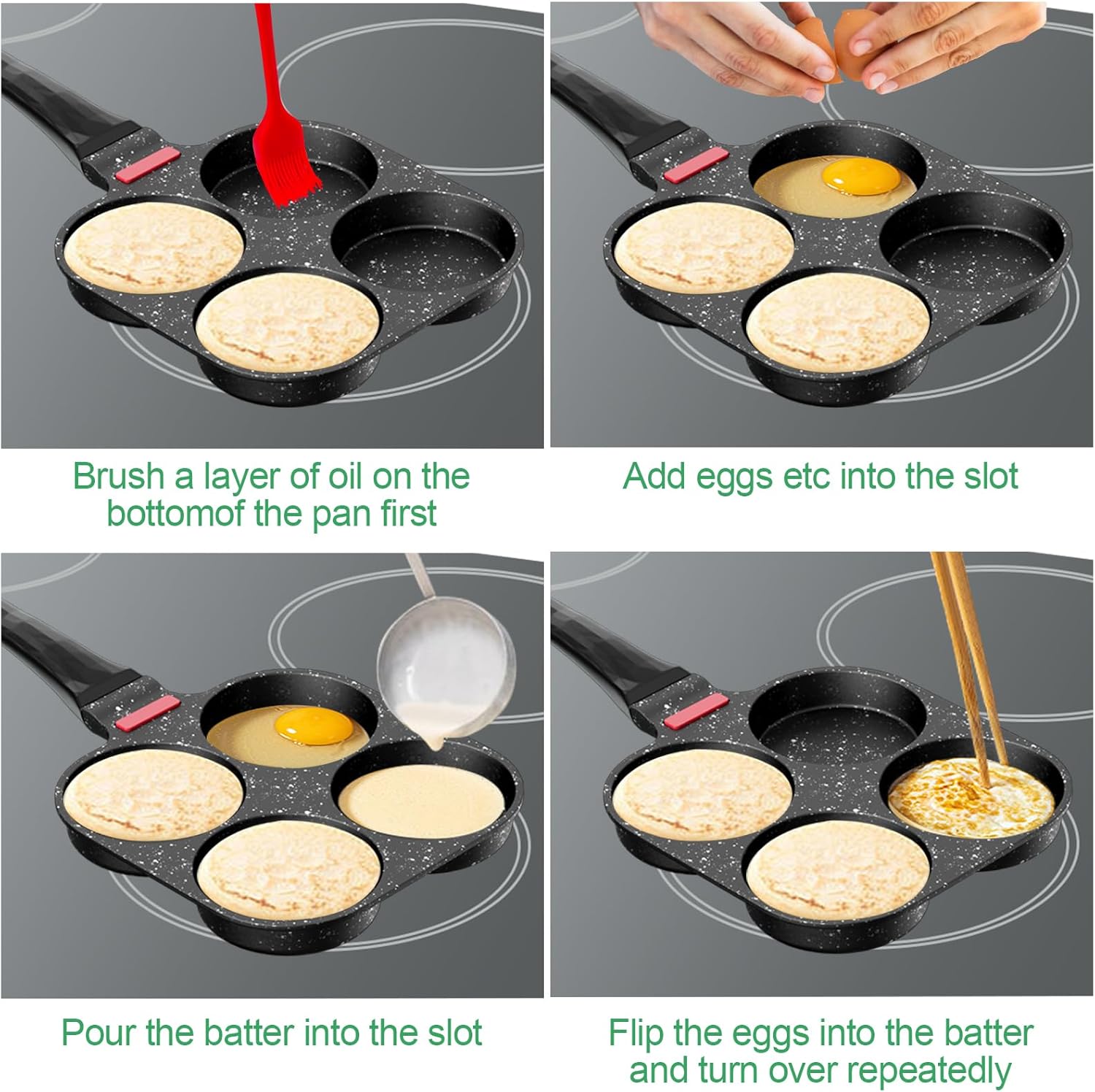 Brush a layer of oil on the bottomof the pan first

Add eggs etc into the slot

Pour the batter into the slot

Flip the eggs into the batter and turn over repeatedly