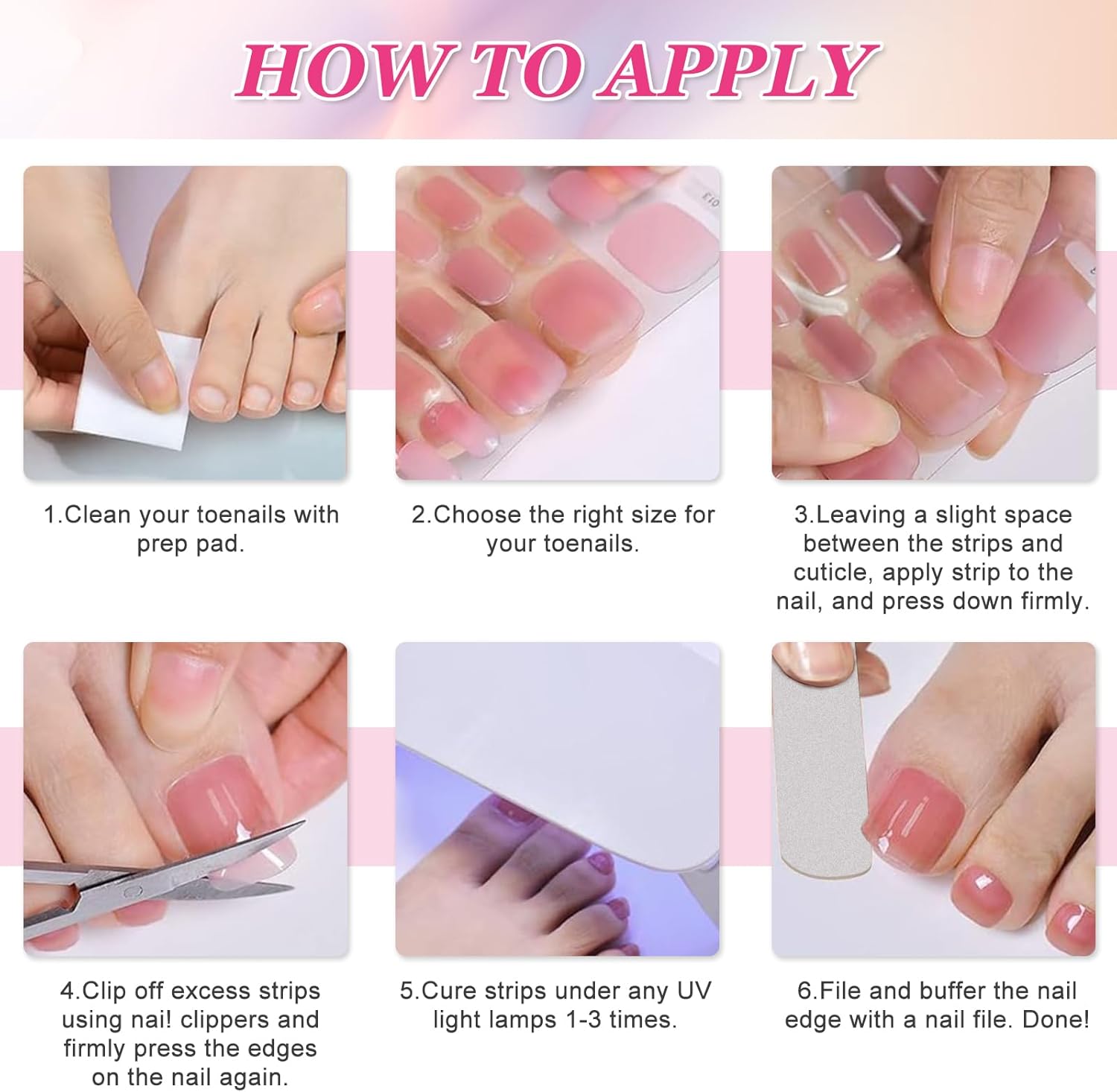 HOW TO APPLY

1.Clean your toenails with prep pad.

2.Choose the right size for your toenails.

3.Leaving a slight space between the strips and cuticle, apply strip to the nail, and press down firmly.

4.Clip off excess strips using nai! clippers and firmly press the edges on the nail again.

5.Cure strips under any UV light lamps 1-3 times.

6.File and buffer the nail edge with a nail file. Done!