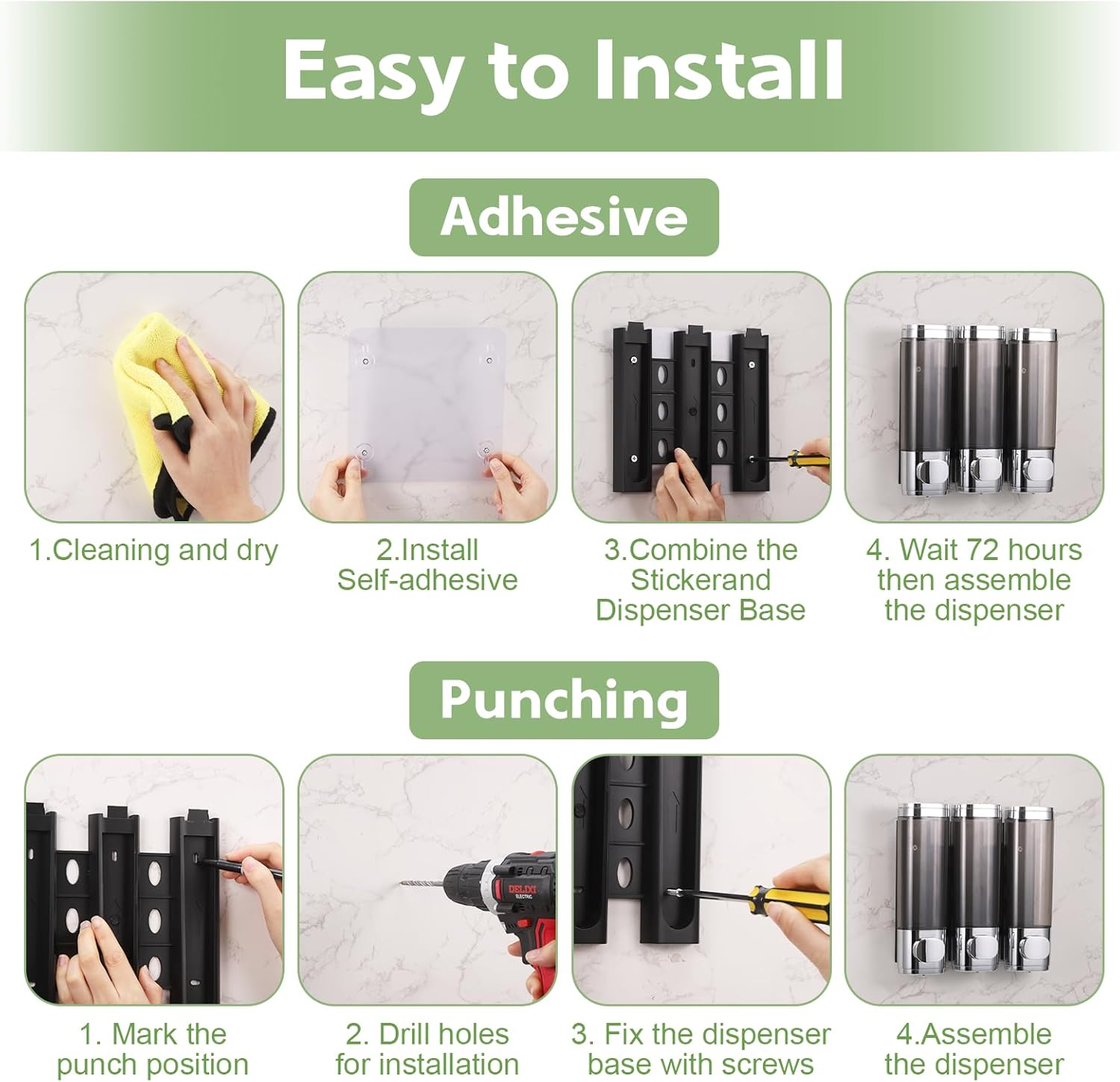 Easy to Install

Adhesive

1.Cleaning and dry

2.Install Self-adhesive

3.Combine the Stickerand Dispenser Base

4. Wait 72 hours then assemble the dispenser

Punching

DELIXI ELECTRIC

1. Mark the punch position

2. Drill holes for installation

3. Fix the dispenser base with screws

4.Assemble the dispenser