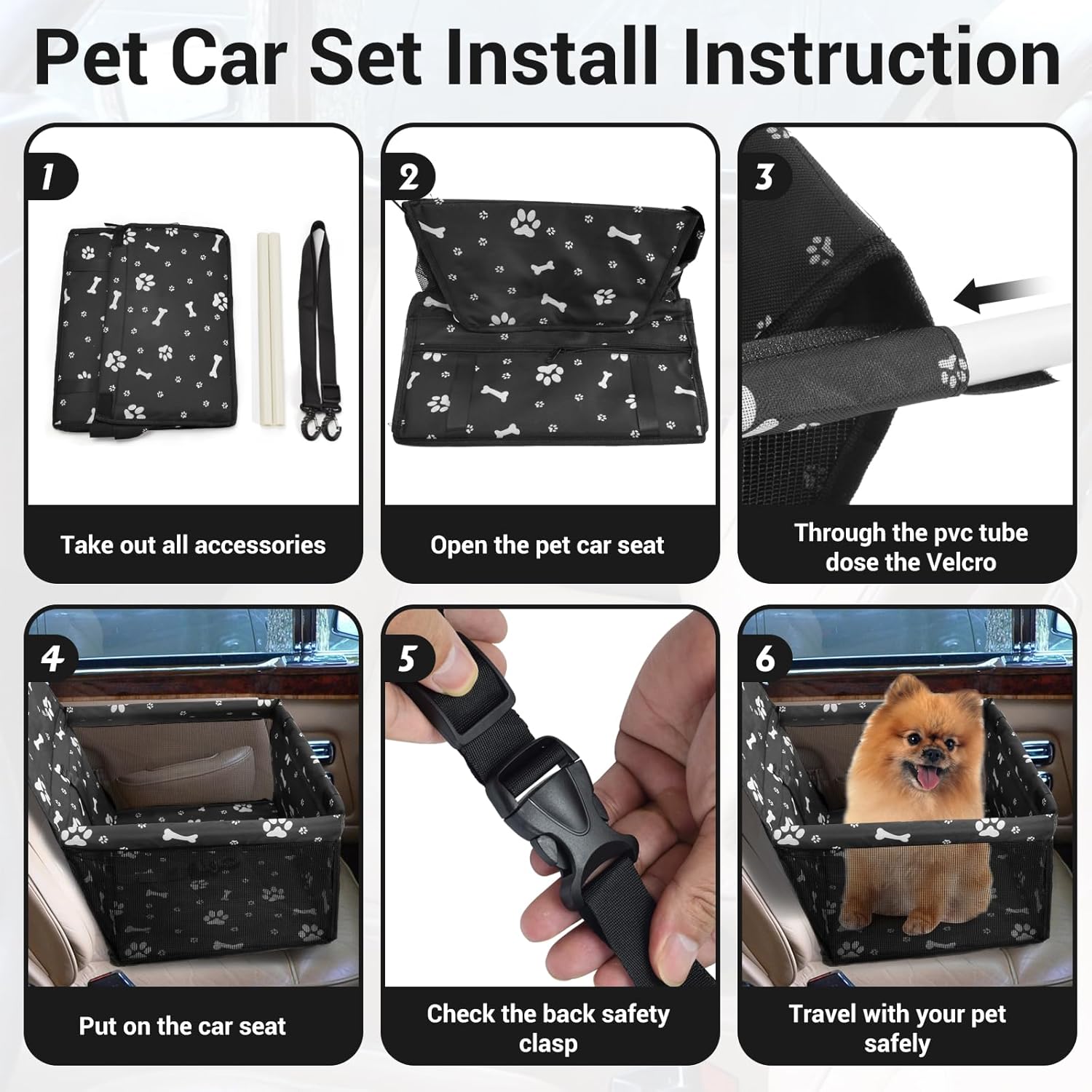 Pet Car Set Install Instruction

1

Take out all accessories

2

Open the pet car seat

3

Through the pvc tube dose the Velcro

4

Put on the car seat

5

Check the back safety clasp

6

Travel with your pet safely