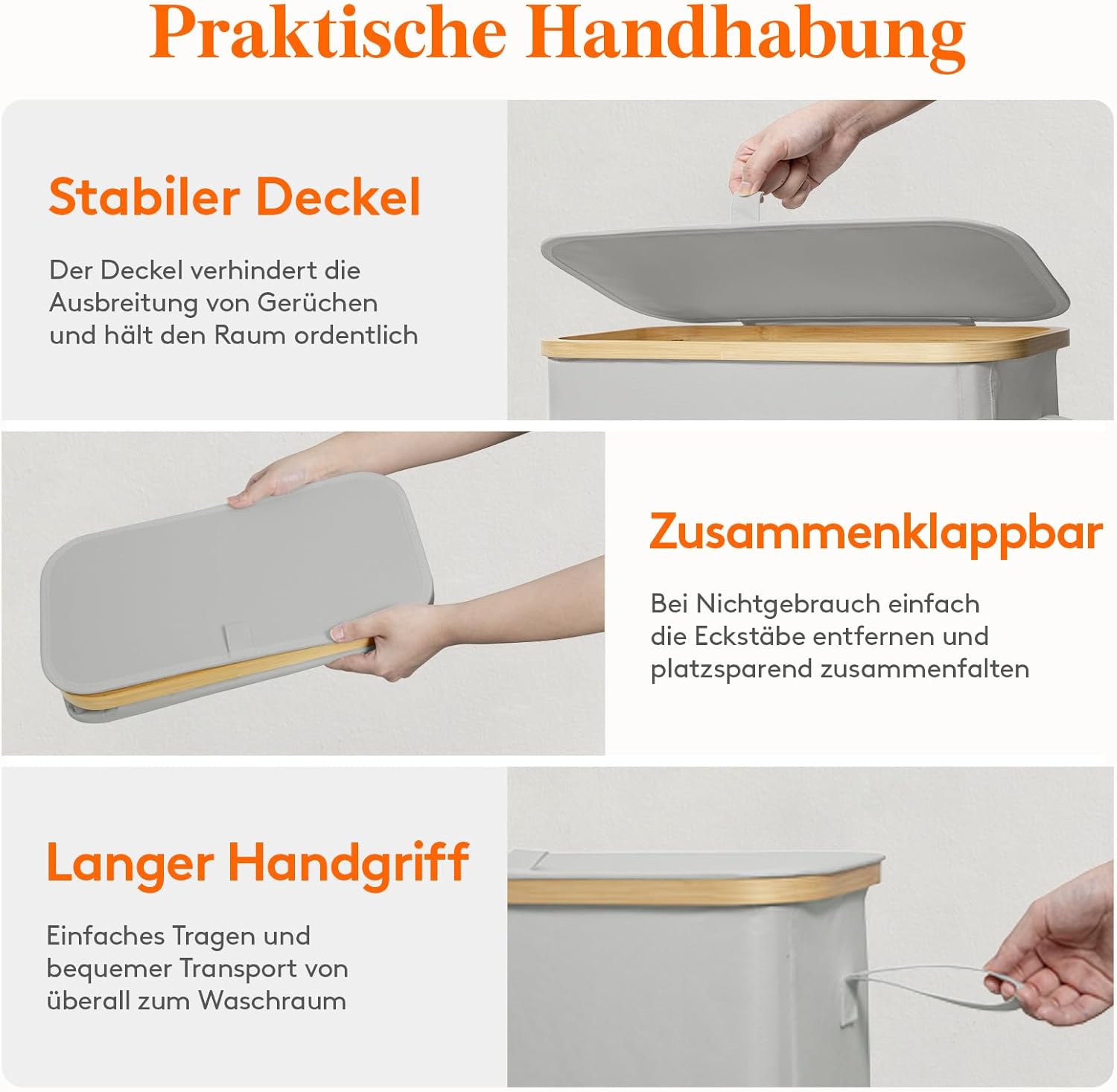 Praktische Handhabung

Stabiler Deckel

Der Deckel verhindert die Ausbreitung von Gerüchen und hält den Raum ordentlich

Zusammenklappbar

Bei Nichtgebrauch einfach die Eckstäbe entfernen und platzsparend zusammenfalten

Langer Handgriff

Einfaches Tragen und bequemer Transport von überall zum Waschraum