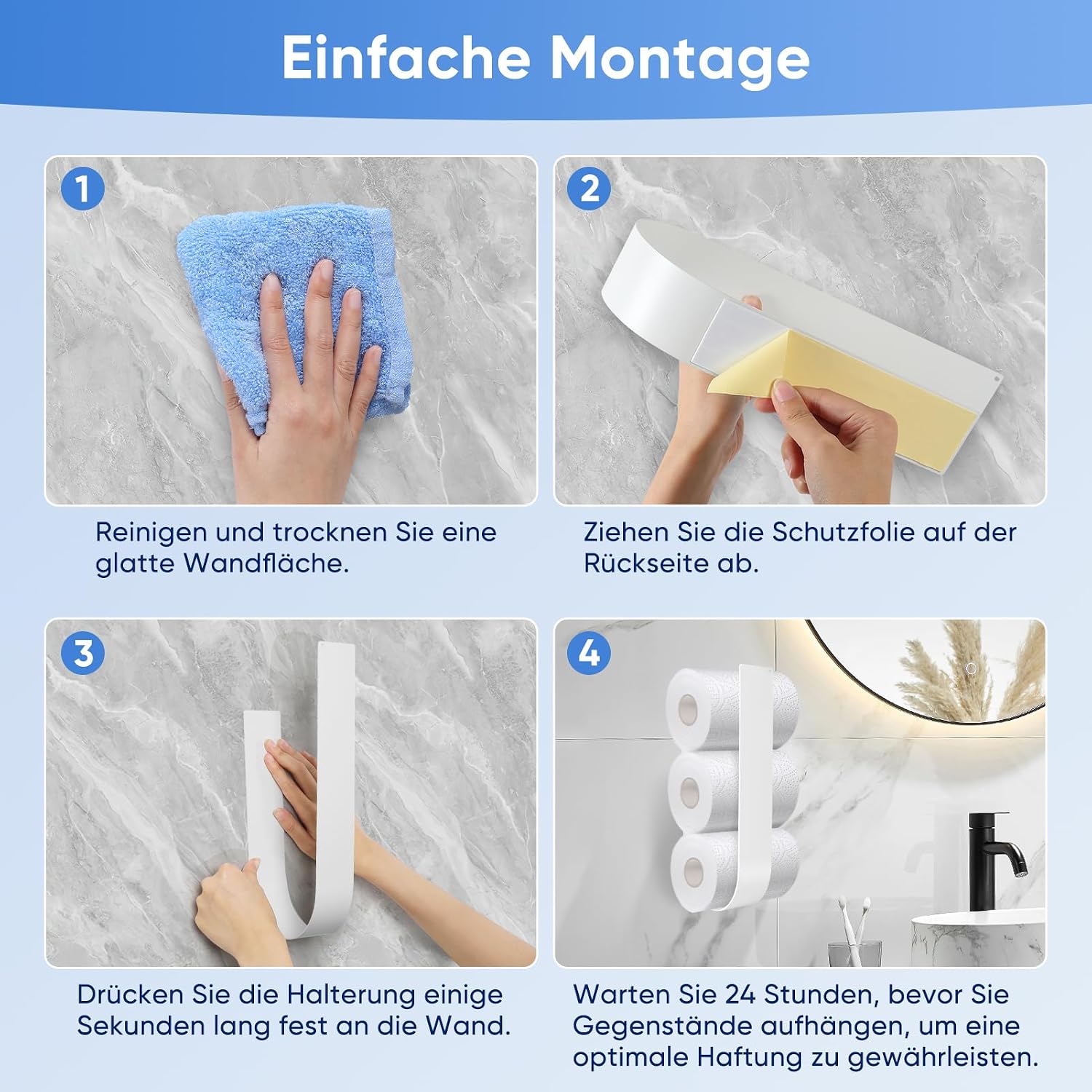 Einfache Montage

1

Reinigen und trocknen Sie eine glatte Wandfläche.

2

Ziehen Sie die Schutzfolie auf der Rückseite ab.

3

Drücken Sie die Halterung einige Sekunden lang fest an die Wand.

4

Warten Sie 24 Stunden, bevor Sie Gegenstände aufhängen, um eine optimale Haftung zu gewährleisten.