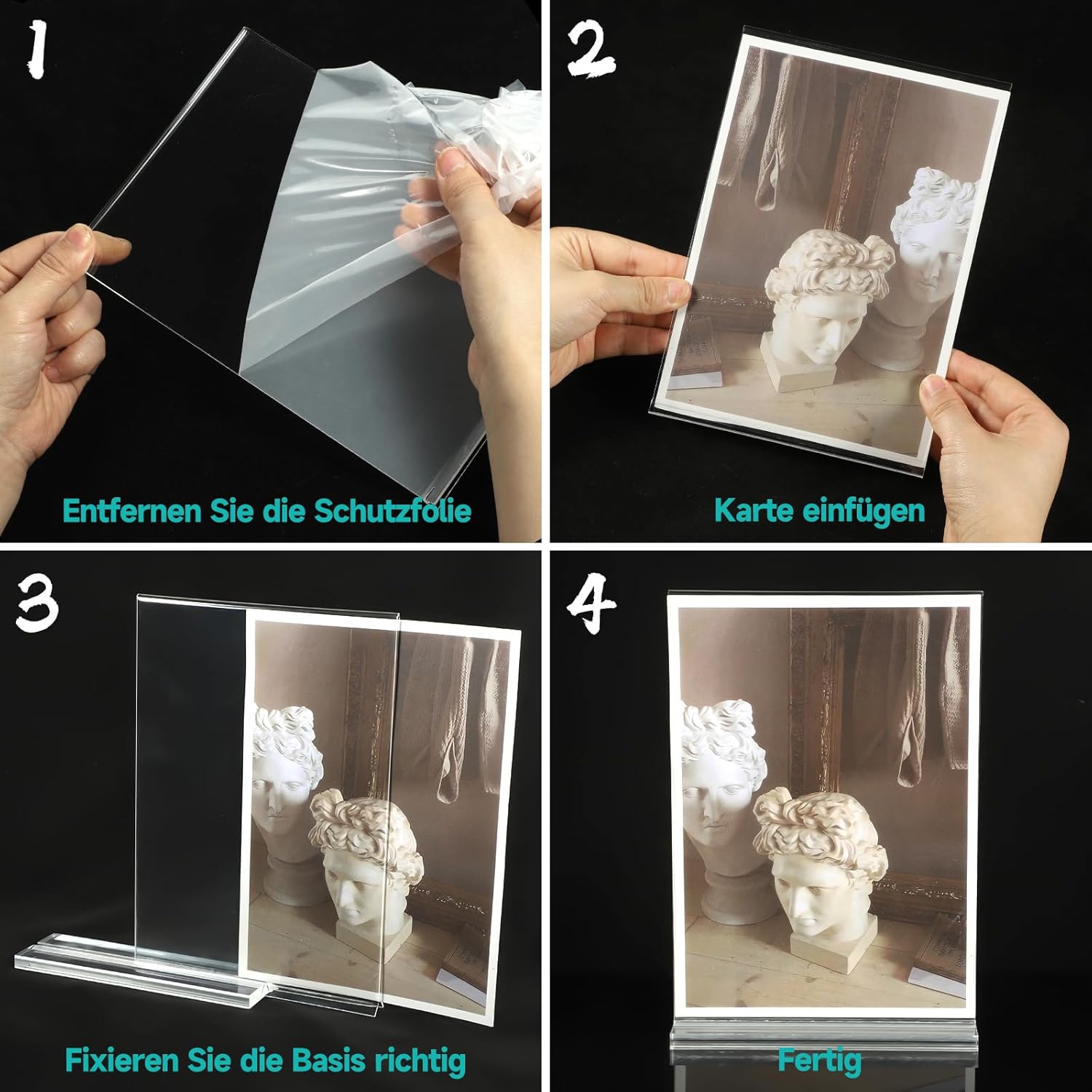 1

Entfernen Sie die Schutzfolie

2

Karte einfügen

3

Fixieren Sie die Basis richtig

4

Fertig