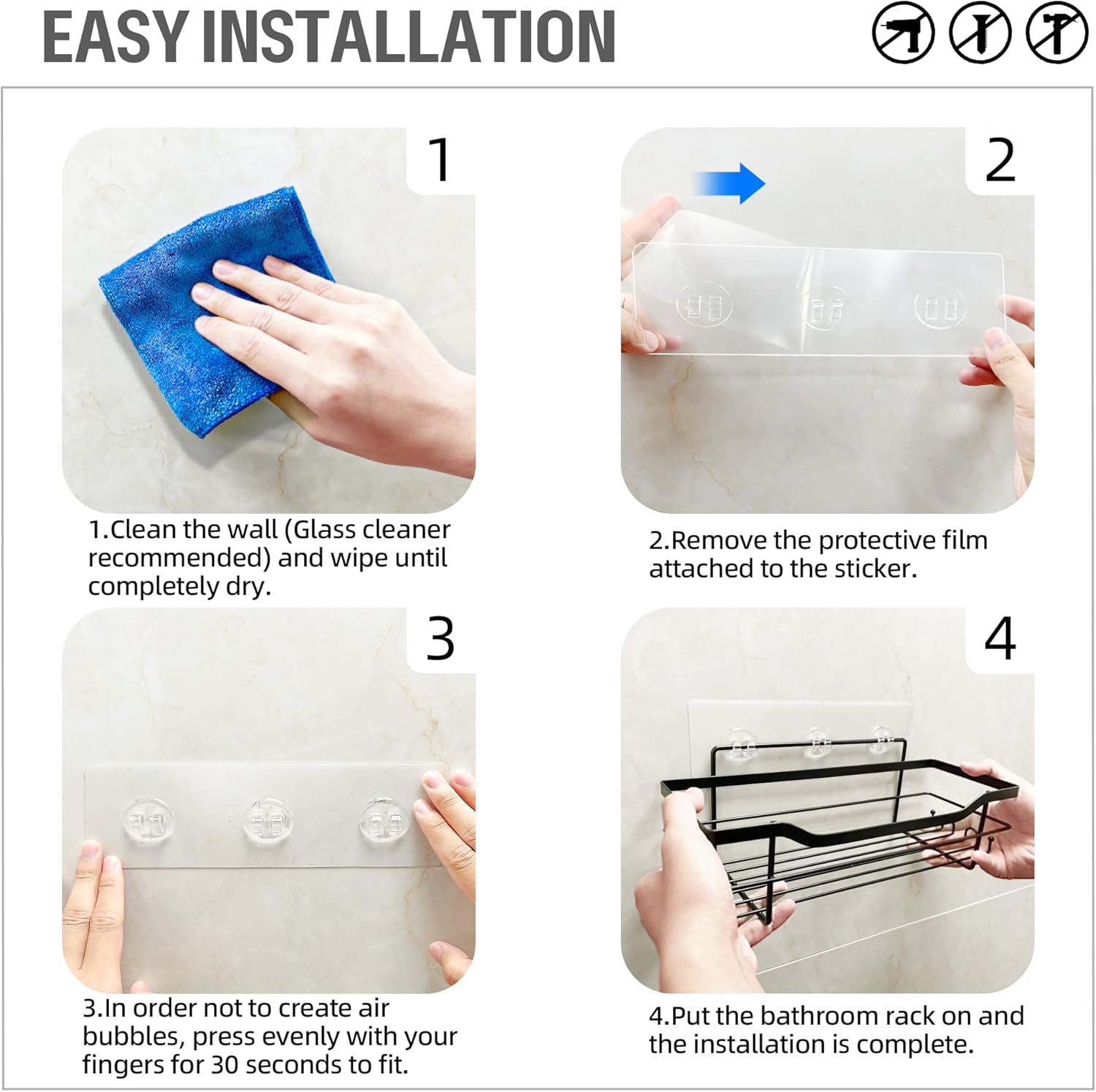 EASY INSTALLATION

1

1.Clean the wall (Glass cleaner recommended) and wipe until completely dry.

2

2.Remove the protective film attached to the sticker.

3

3.In order not to create air bubbles, press evenly with your fingers for 30 seconds to fit.

4

4.Put the bathroom rack on and the installation is complete.