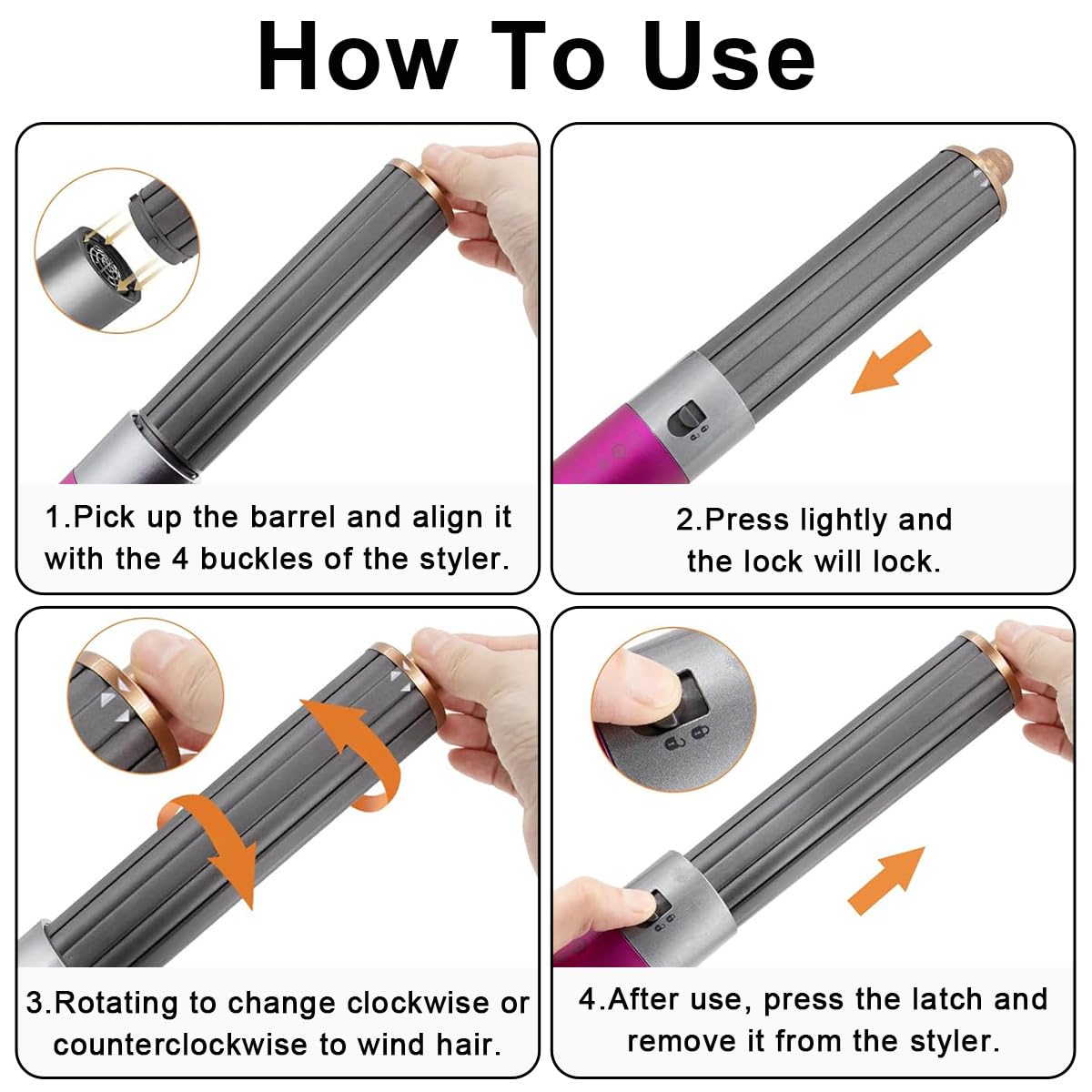 How To Use

1.Pick up the barrel and align it with the 4 buckles of the styler.

2.Press lightly and the lock will lock.

3.Rotating to change clockwise or counterclockwise to wind hair.

4.After use, press the latch and remove it from the styler.