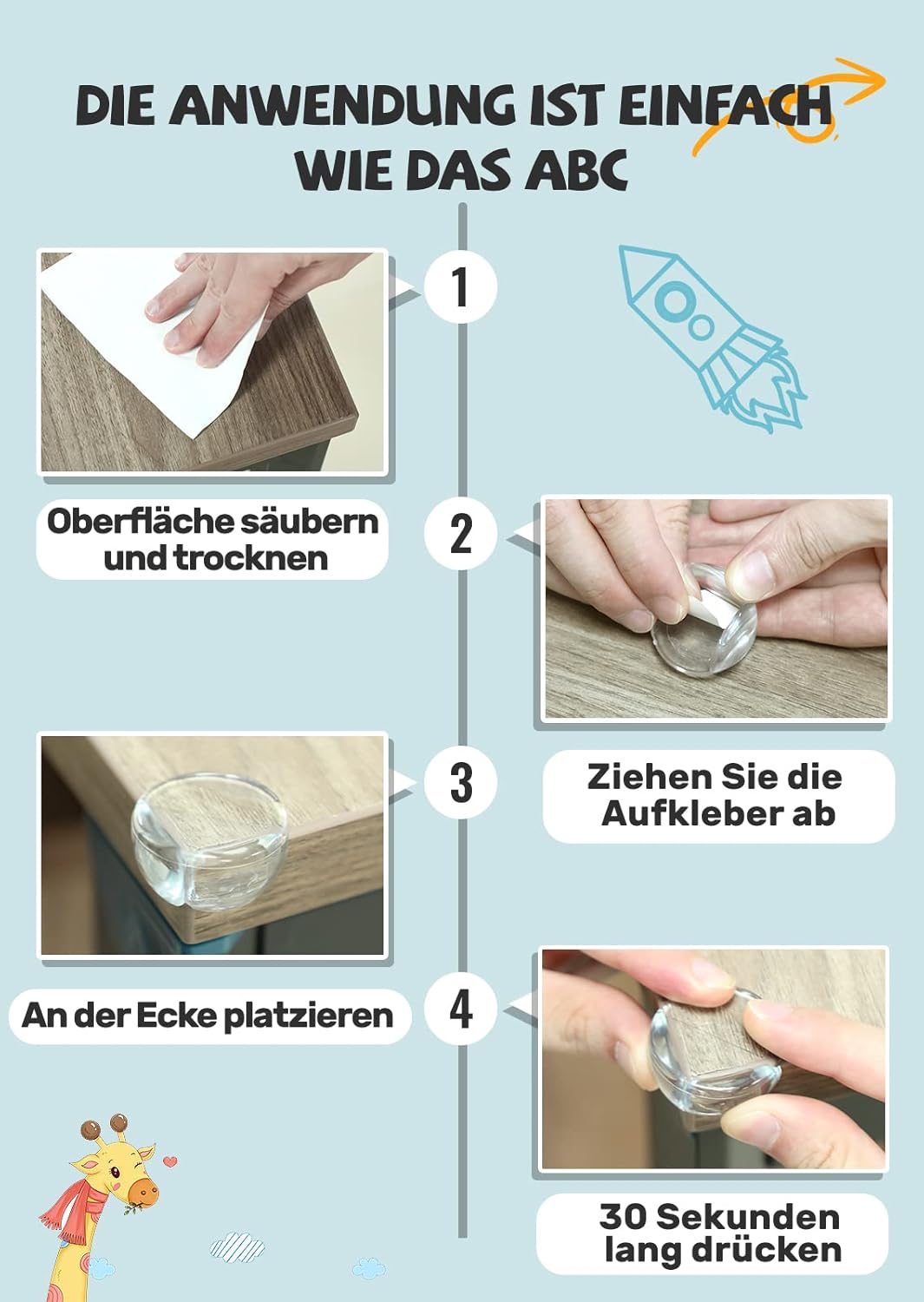 DIE ANWENDUNG IST EINFACH WIE DAS ABC

1

Oberfläche säubern und trocknen

2

Ziehen Sie die Aufkleber ab

3

An der Ecke platzieren

4

30 Sekunden lang drücken