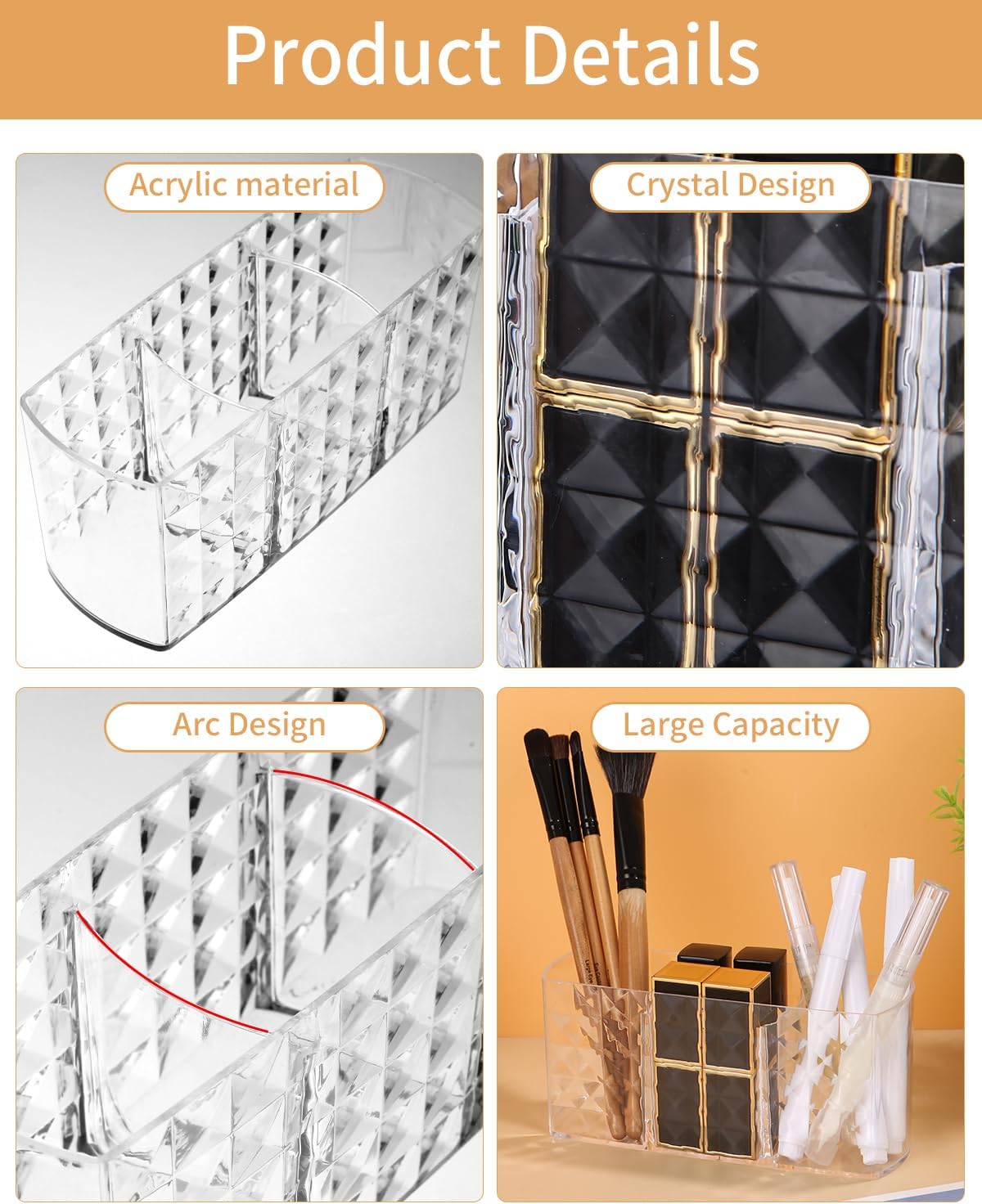 Product Details

Acrylic material

Crystal Design

Arc Design

Large Capacity