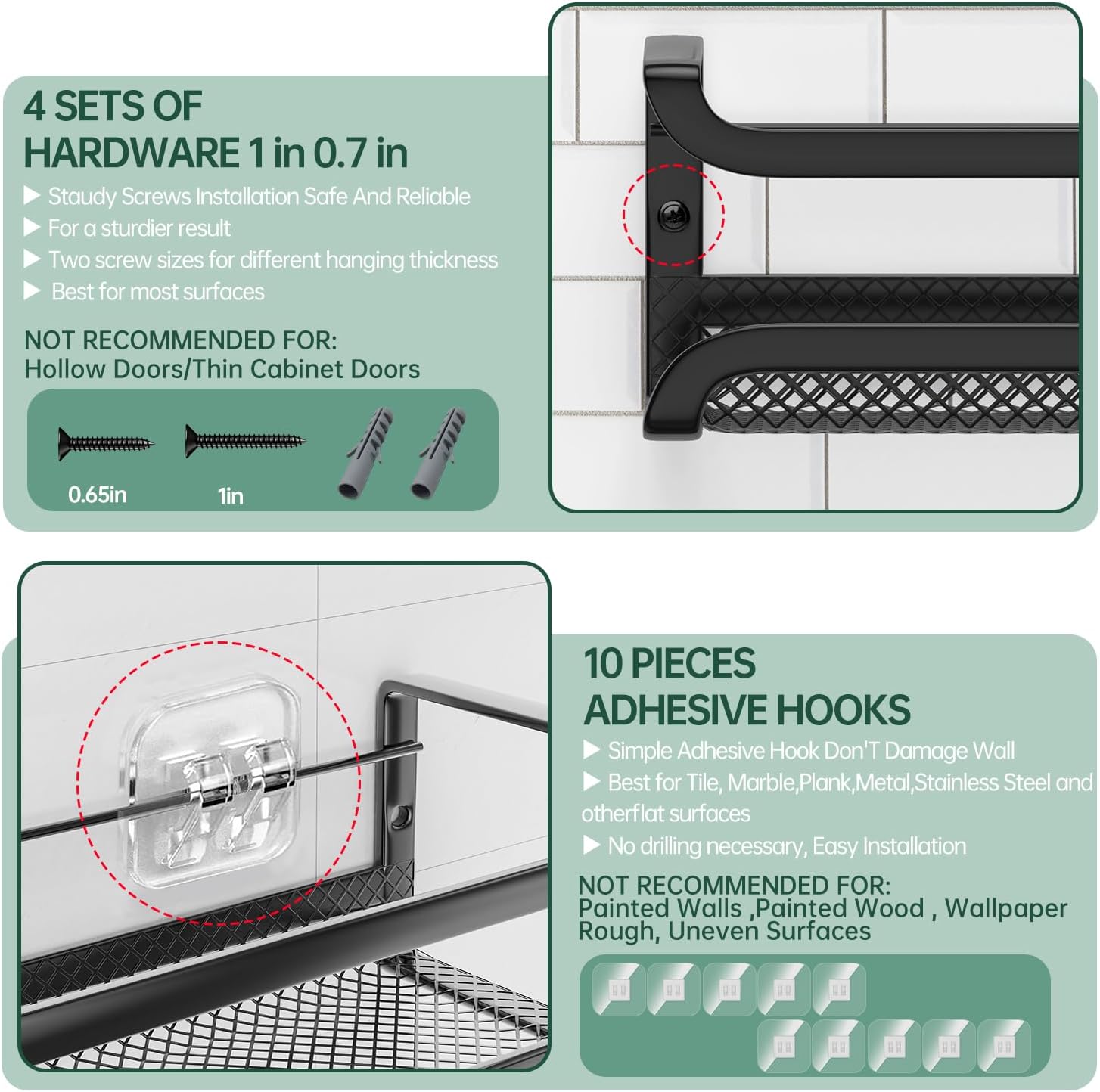 4 SETS OF HARDWARE 1 in 0.7 in

▶ Staudy Screws Installation Safe And Reliable
▶ For a sturdier result
▶ Two screw sizes for different hanging thickness
▶ Best for most surfaces

NOT RECOMMENDED FOR:
Hollow Doors/Thin Cabinet Doors

0.65in

1in

10 PIECES ADHESIVE HOOKS

▶ Simple Adhesive Hook Don'T Damage Wall
▶ Best for Tile, Marble,Plank,Metal,Stainless Steel and otherflat surfaces
▶ No drilling necessary, Easy Installation

NOT RECOMMENDED FOR:
Painted Walls ,Painted Wood , Wallpaper
Rough, Uneven Surfaces