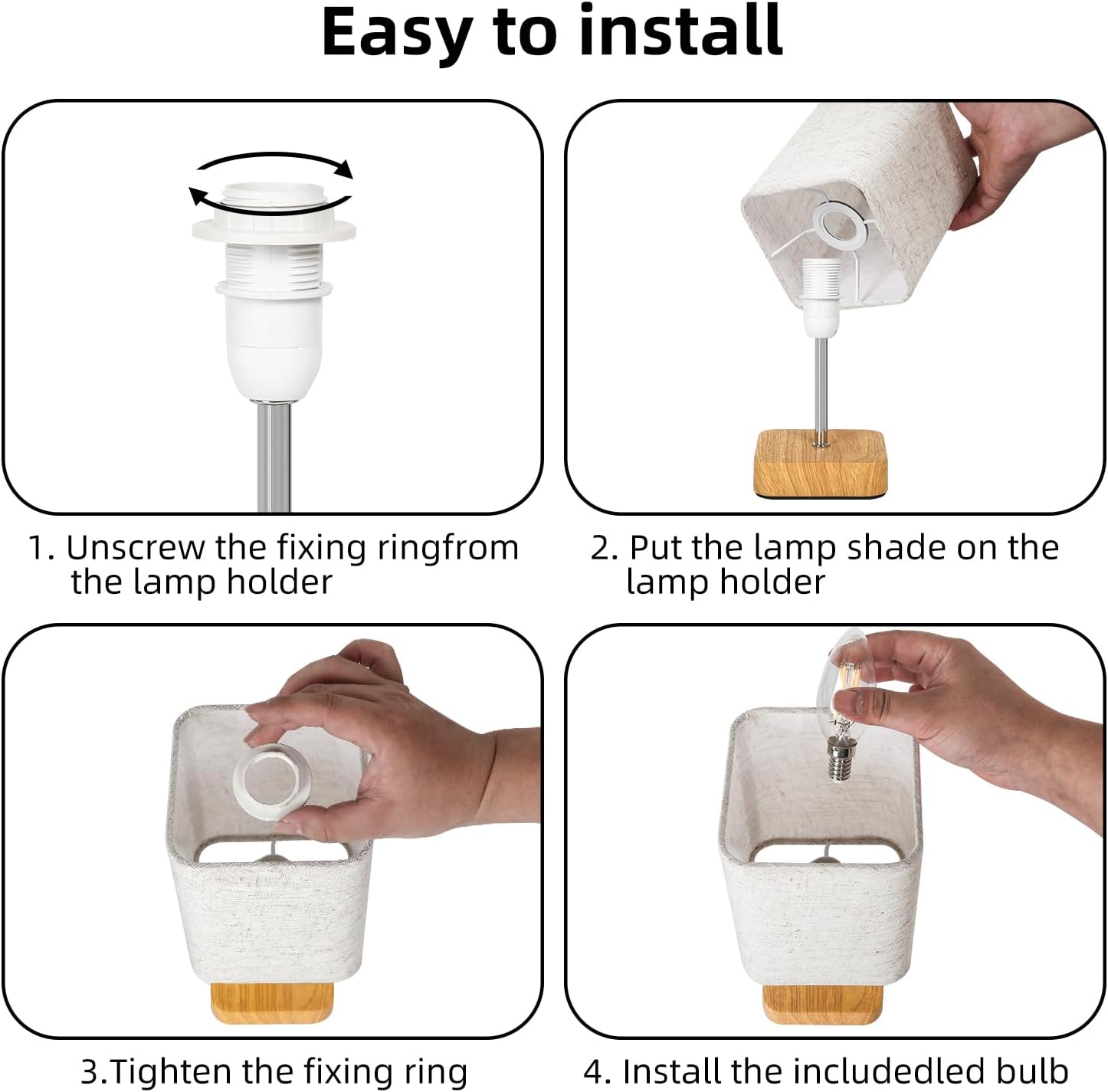 Easy to install

1. Unscrew the fixing ringfrom the lamp holder

2. Put the lamp shade on the lamp holder

3.Tighten the fixing ring

4. Install the includedled bulb