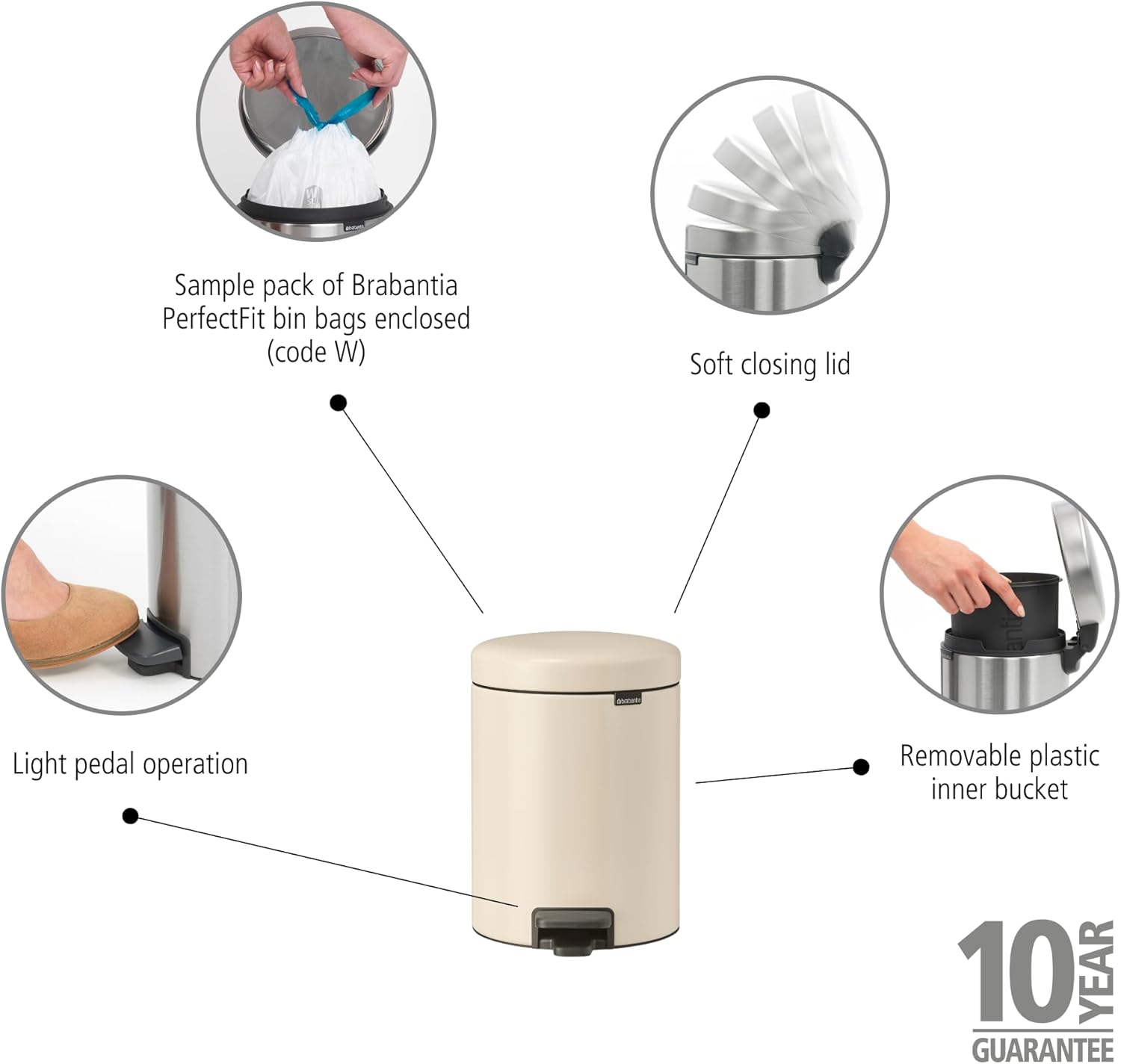 brabantia

Sample pack of Brabantia PerfectFit bin bags enclosed (code W)

Soft closing lid

Light pedal operation

brabantia

Removable plastic inner bucket

10 YEAR GUARANTEE