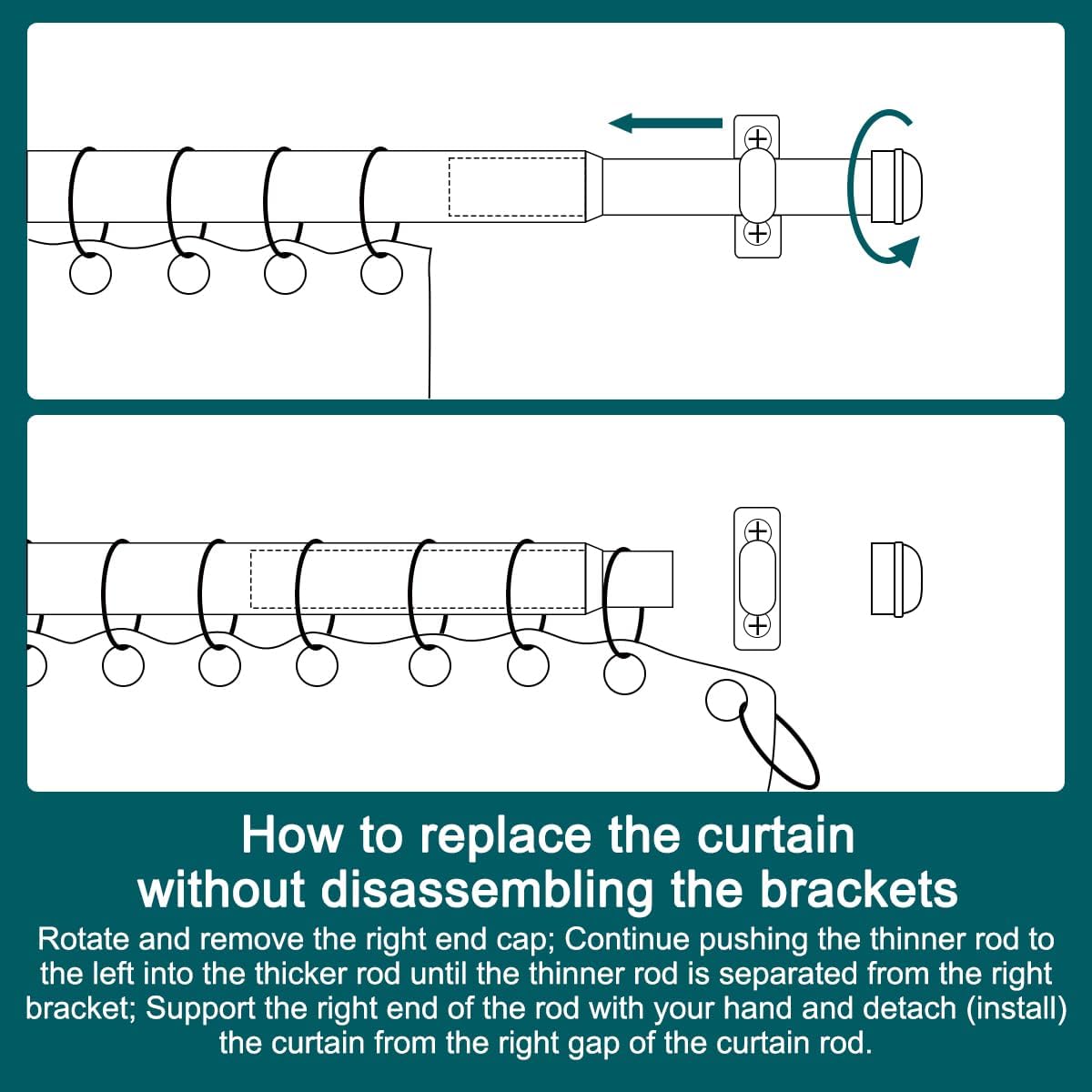 How to replace the curtain without disassembling the brackets

Rotate and remove the right end cap; Continue pushing the thinner rod to the left into the thicker rod until the thinner rod is separated from the right bracket; Support the right end of the rod with your hand and detach (install) the curtain from the right gap of the curtain rod.