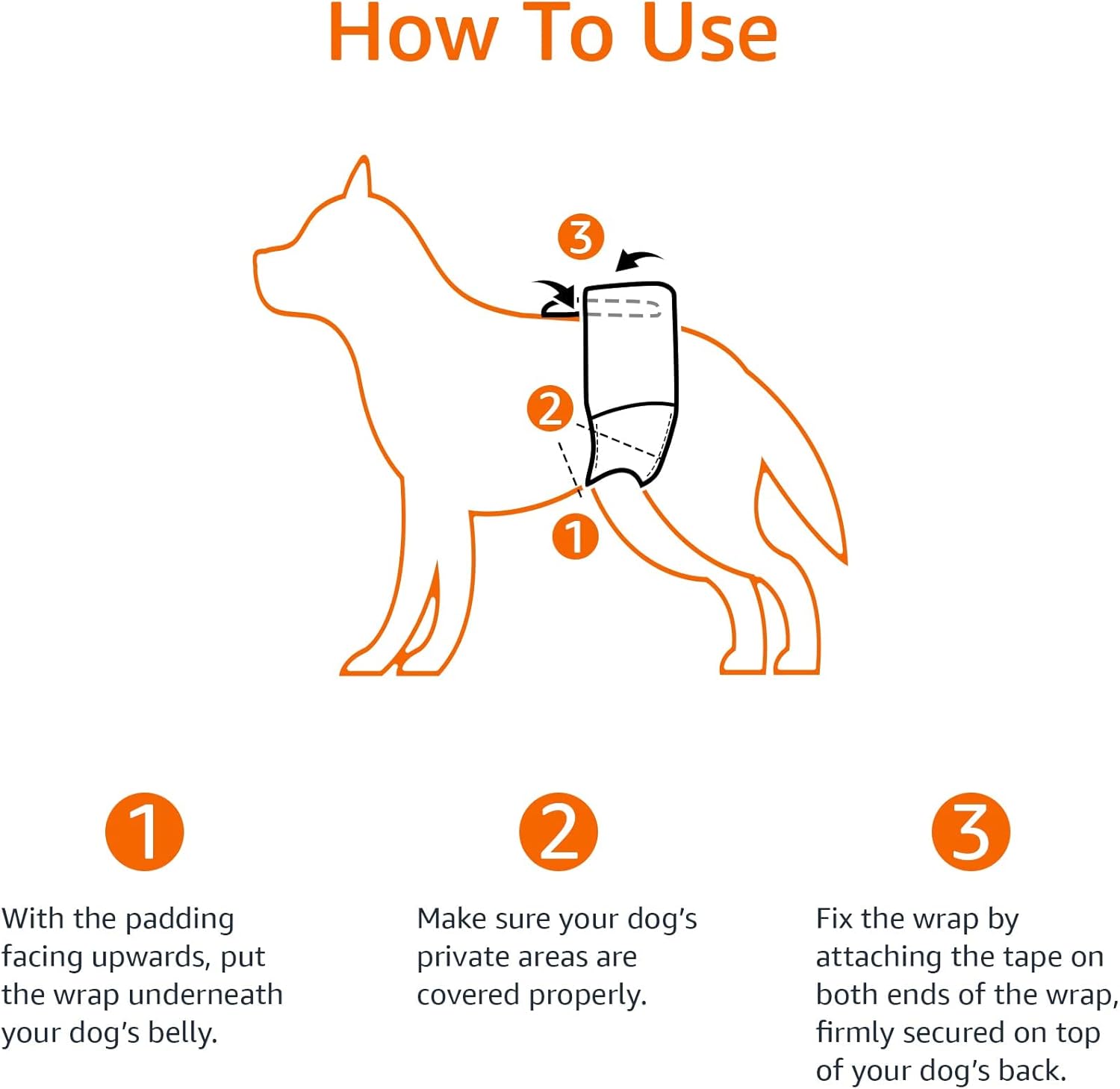 How To Use

3

2

1

1

With the padding facing upwards, put the wrap underneath your dog's belly.

2

Make sure your dog's private areas are covered properly.

3

Fix the wrap by attaching the tape on both ends of the wrap, firmly secured on top of your dog's back.