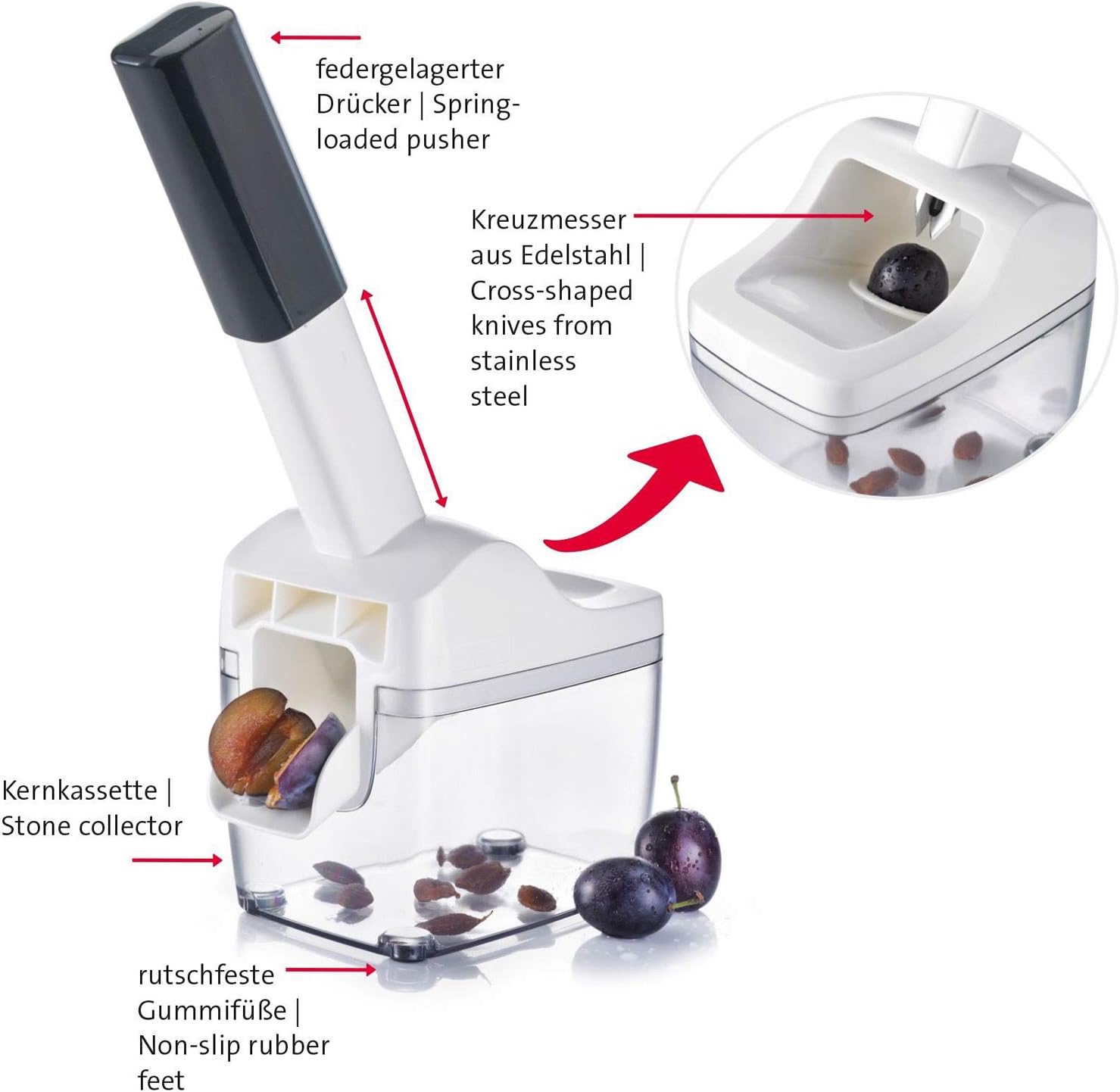 federgelagerter Drücker | Spring-loaded pusher

Kreuzmesser aus Edelstahl | Cross-shaped knives from stainless steel

Kernkassette | Stone collector

rutschfeste Gummifüße | Non-slip rubber feet