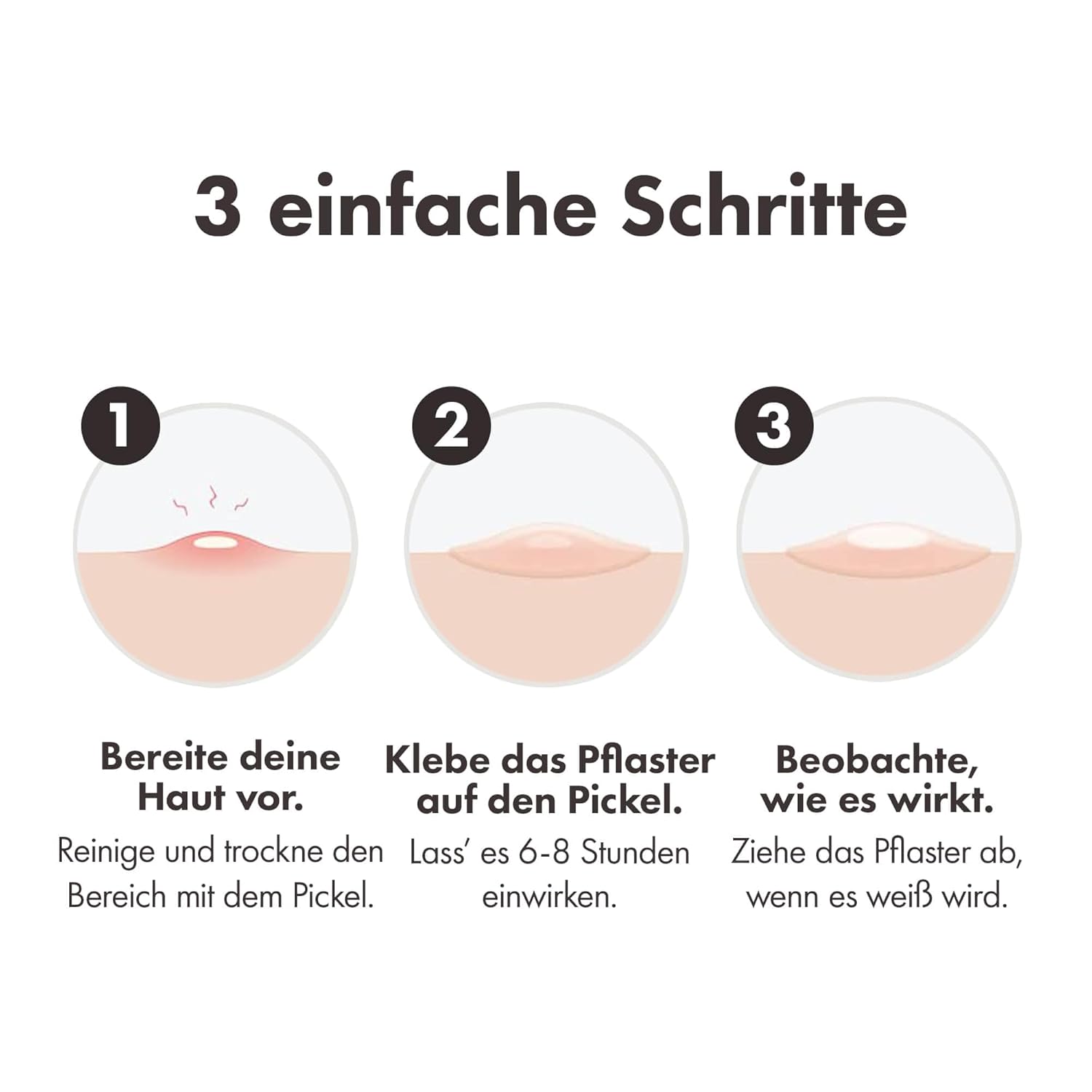 3 einfache Schritte

1

Bereite deine Haut vor.

Reinige und trockne den Bereich mit dem Pickel.

2

Klebe das Pflaster auf den Pickel.

Lass' es 6-8 Stunden einwirken.

3

Beobachte, wie es wirkt.

Ziehe das Pflaster ab, wenn es weiß wird.