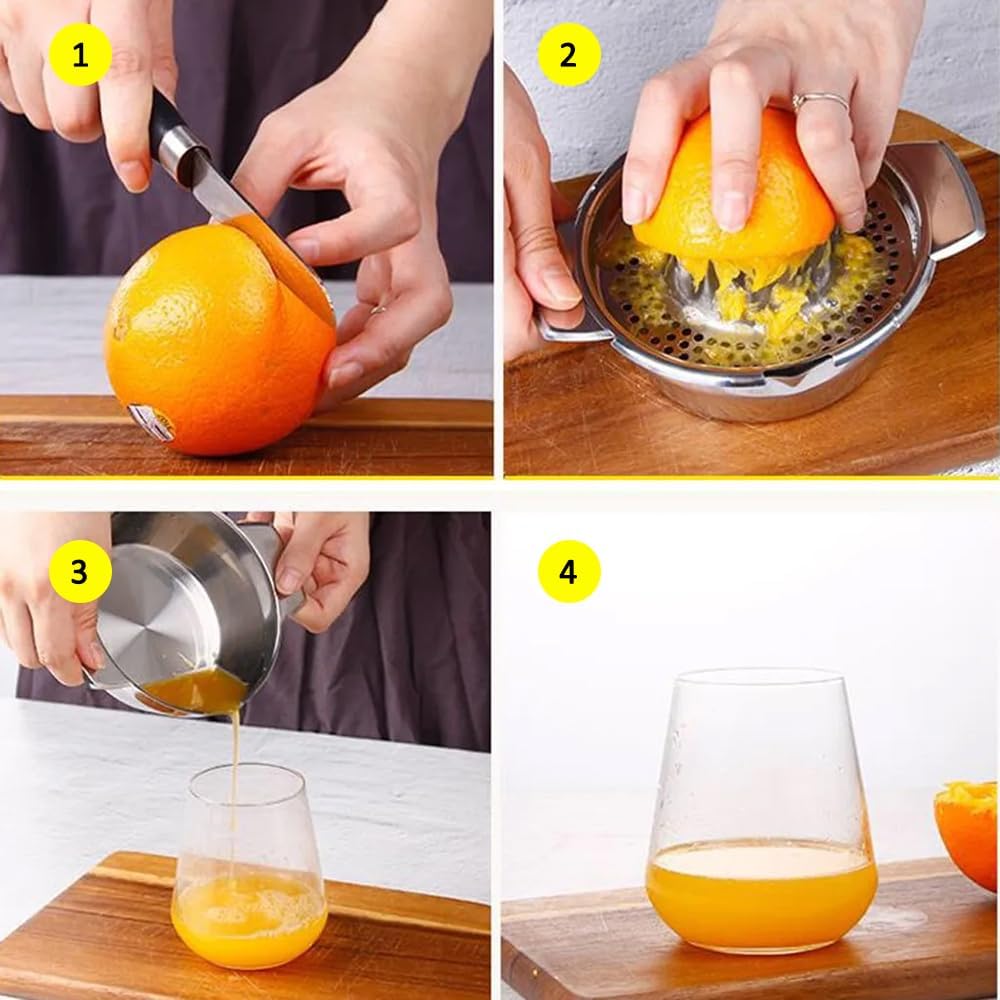 1
2
3
4