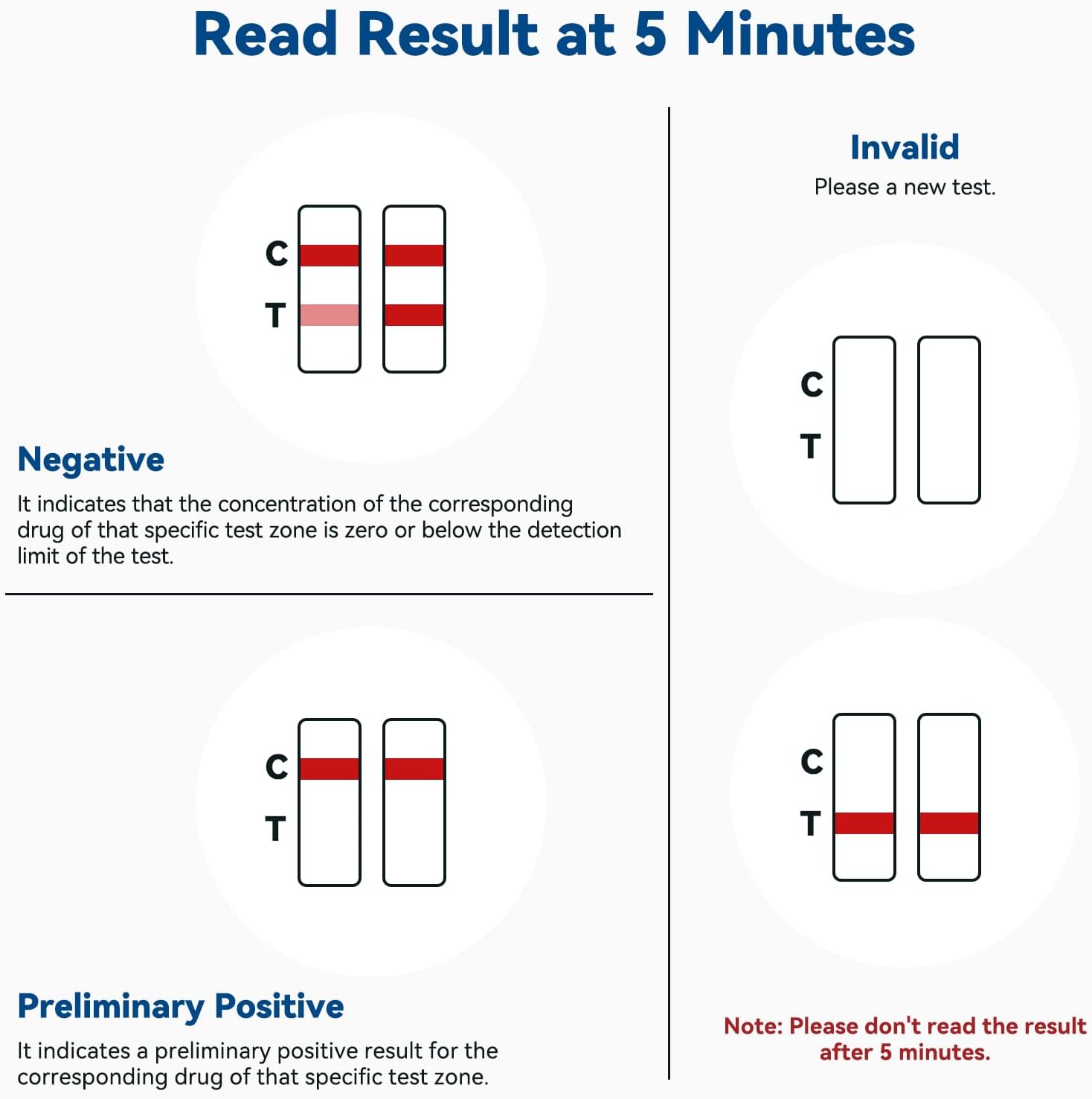 Read Result at 5 Minutes

C
T

Negative
It indicates that the concentration of the corresponding drug of that specific test zone is zero or below the detection limit of the test.

C
T

Preliminary Positive
It indicates a preliminary positive result for the corresponding drug of that specific test zone.

Invalid
Please a new test.

C
T

C
T

Note: Please don't read the result after 5 minutes.