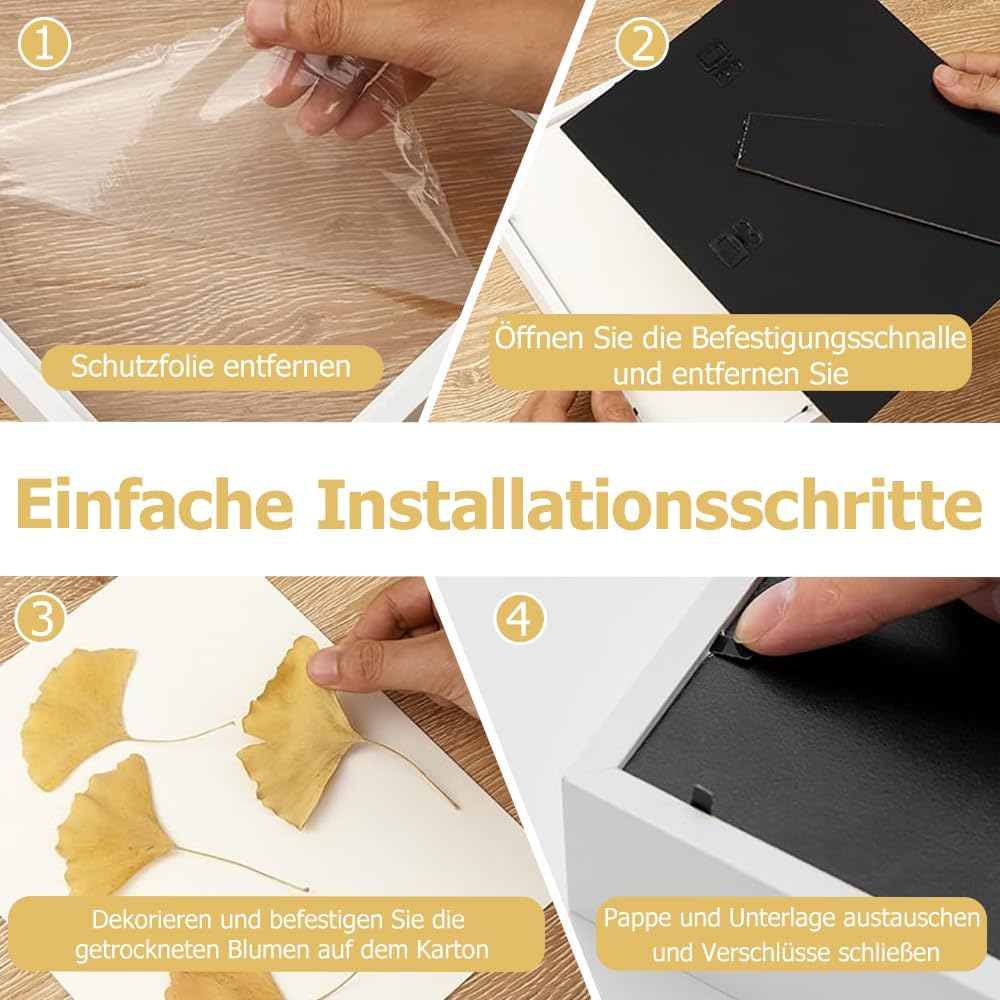 1

Schutzfolie entfernen

2

Öffnen Sie die Befestigungsschnalle und entfernen Sie

Einfache Installationsschritte

3

Dekorieren und befestigen Sie die getrockneten Blumen auf dem Karton

4

Pappe und Unterlage austauschen und Verschlüsse schließen