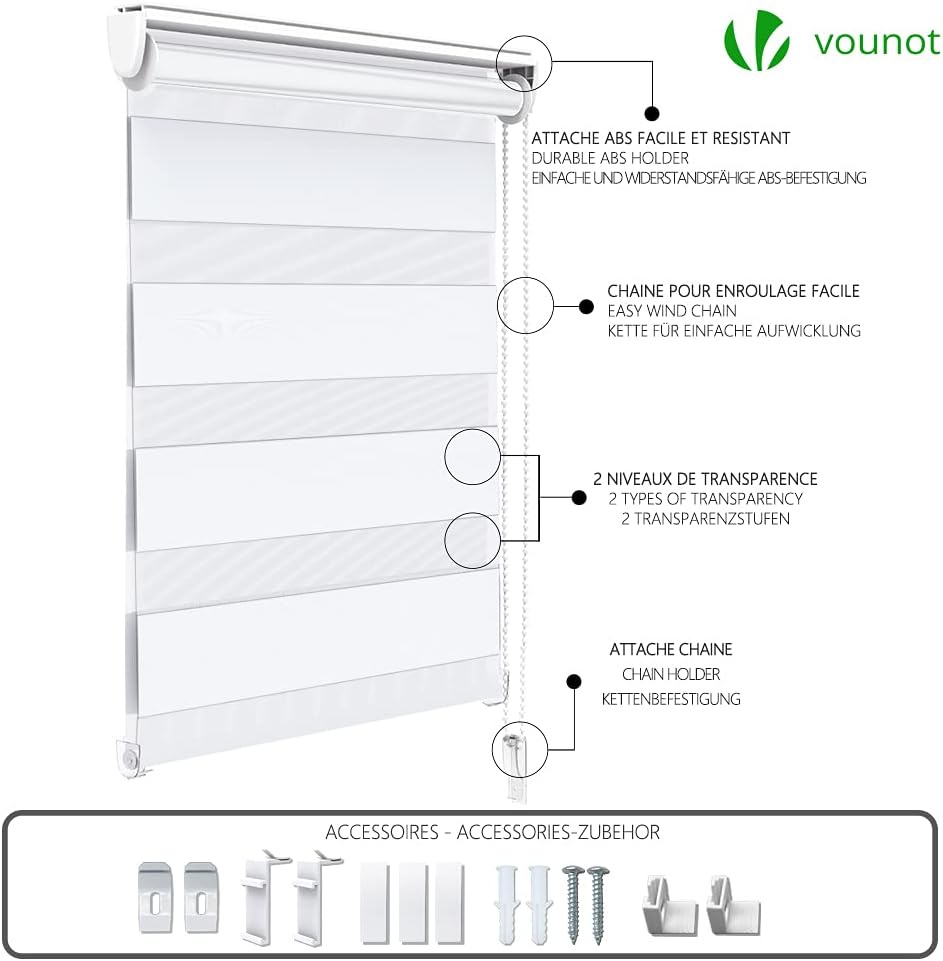 vounot

ATTACHE ABS FACILE ET RESISTANT
DURABLE ABS HOLDER
EINFACHE UND WIDERSTANDSFÄHIGE ABS-BEFESTIGUNG

CHAINE POUR ENROULAGE FACILE
EASY WIND CHAIN
KETTE FÜR EINFACHE AUFWICKLUNG

2 NIVEAUX DE TRANSPARENCE
2 TYPES OF TRANSPARENCY
2 TRANSPARENZSTUFEN

ATTACHE CHAINE
CHAIN HOLDER
KETTENBEFESTIGUNG

ACCESSOIRES - ACCESSORIES-ZUBEHOR