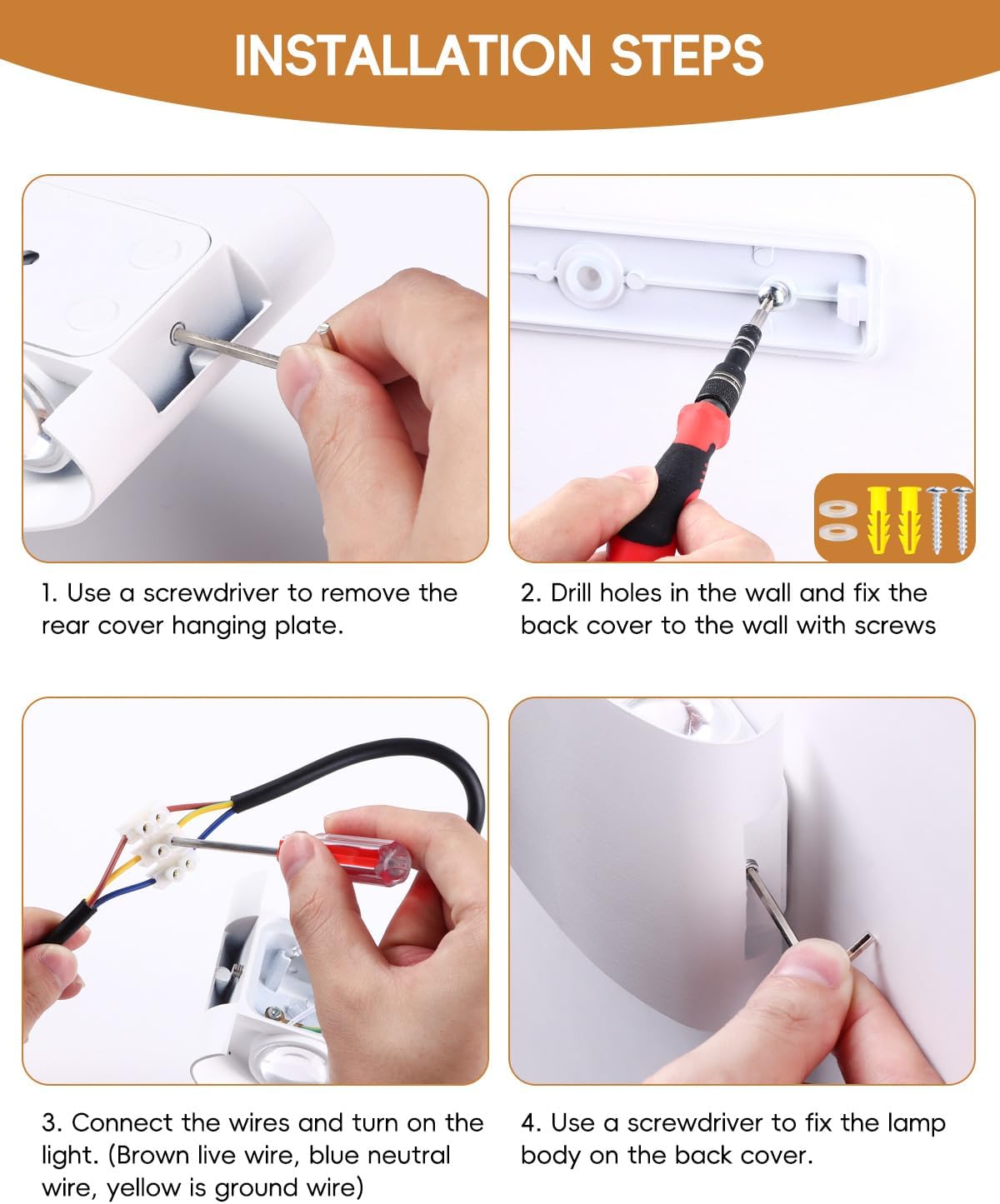 INSTALLATION STEPS

1. Use a screwdriver to remove the rear cover hanging plate.

2. Drill holes in the wall and fix the back cover to the wall with screws

3. Connect the wires and turn on the light. (Brown live wire, blue neutral wire, yellow is ground wire)

4. Use a screwdriver to fix the lamp body on the back cover.