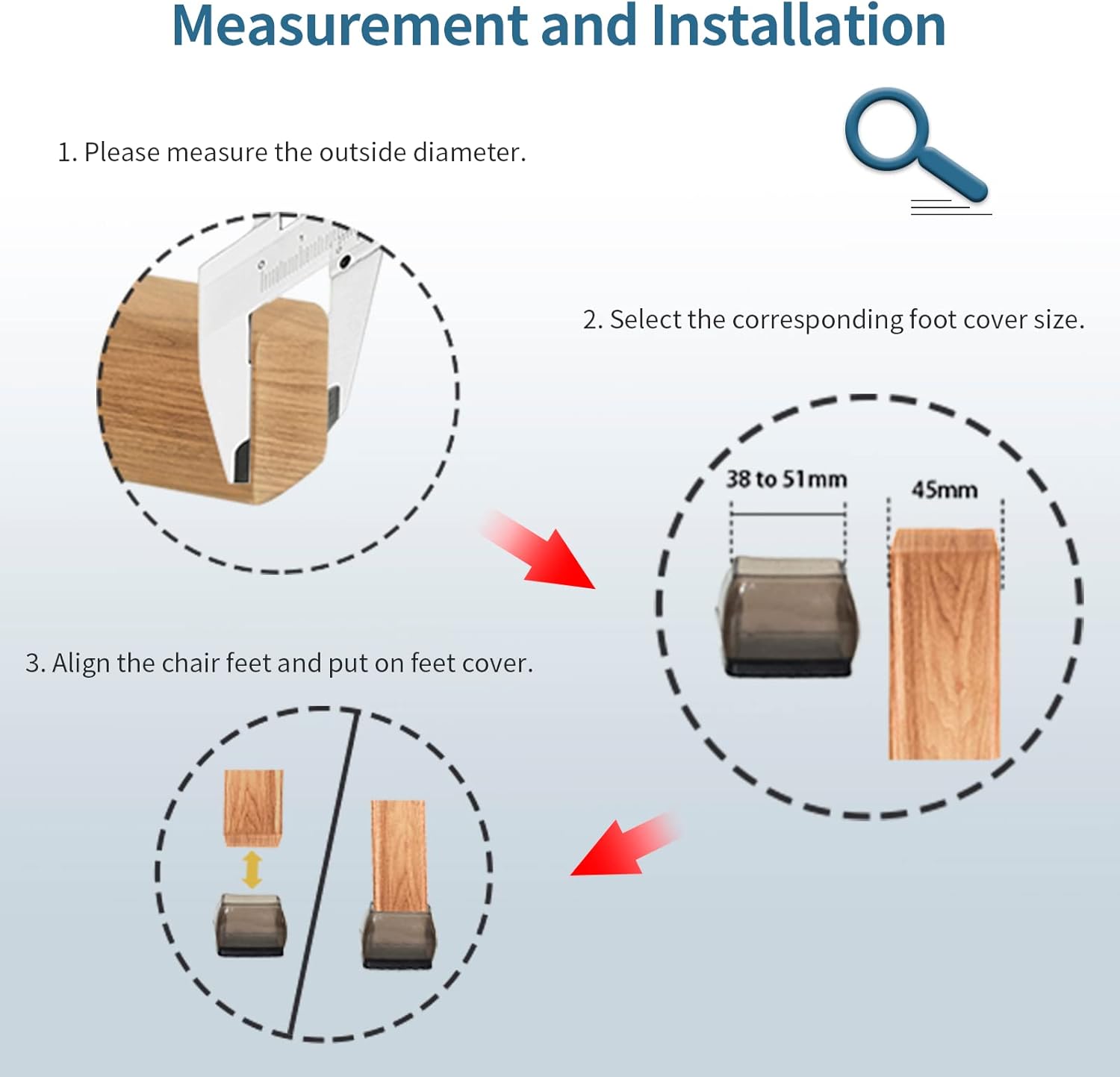 Measurement and Installation

1. Please measure the outside diameter.

2. Select the corresponding foot cover size.

38 to 51mm

45mm

3. Align the chair feet and put on feet cover.