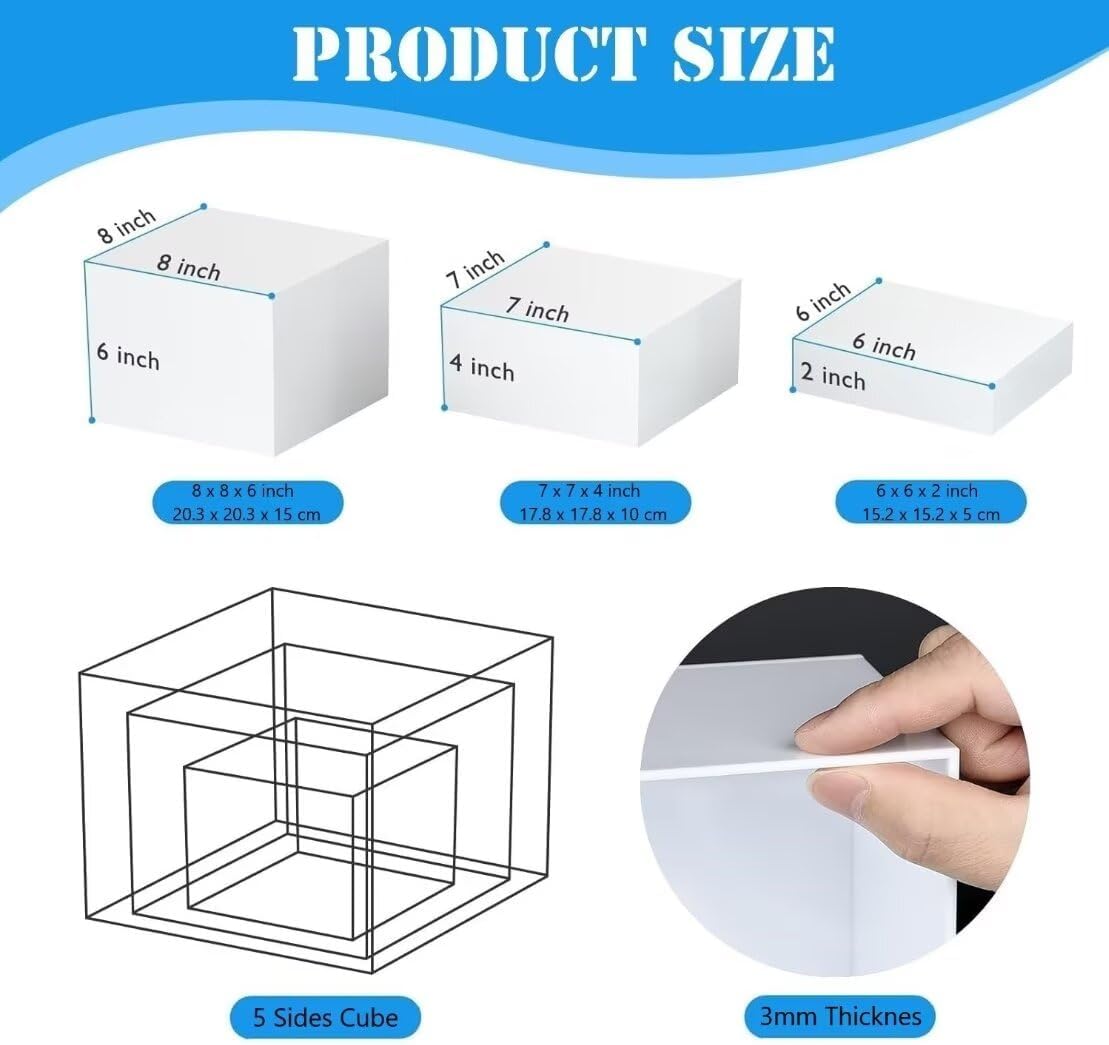 PRODUCT SIZE

8 inch
8 inch
6 inch

7 inch
7 inch
4 inch

6 inch
6 inch
2 inch

8 x 8 x 6 inch
20.3 x 20.3 x 15 cm

7 x 7 x 4 inch
17.8 x 17.8 x 10 cm

6 x 6 x 2 inch
15.2 x 15.2 x 5 cm

5 Sides Cube

3mm Thicknes