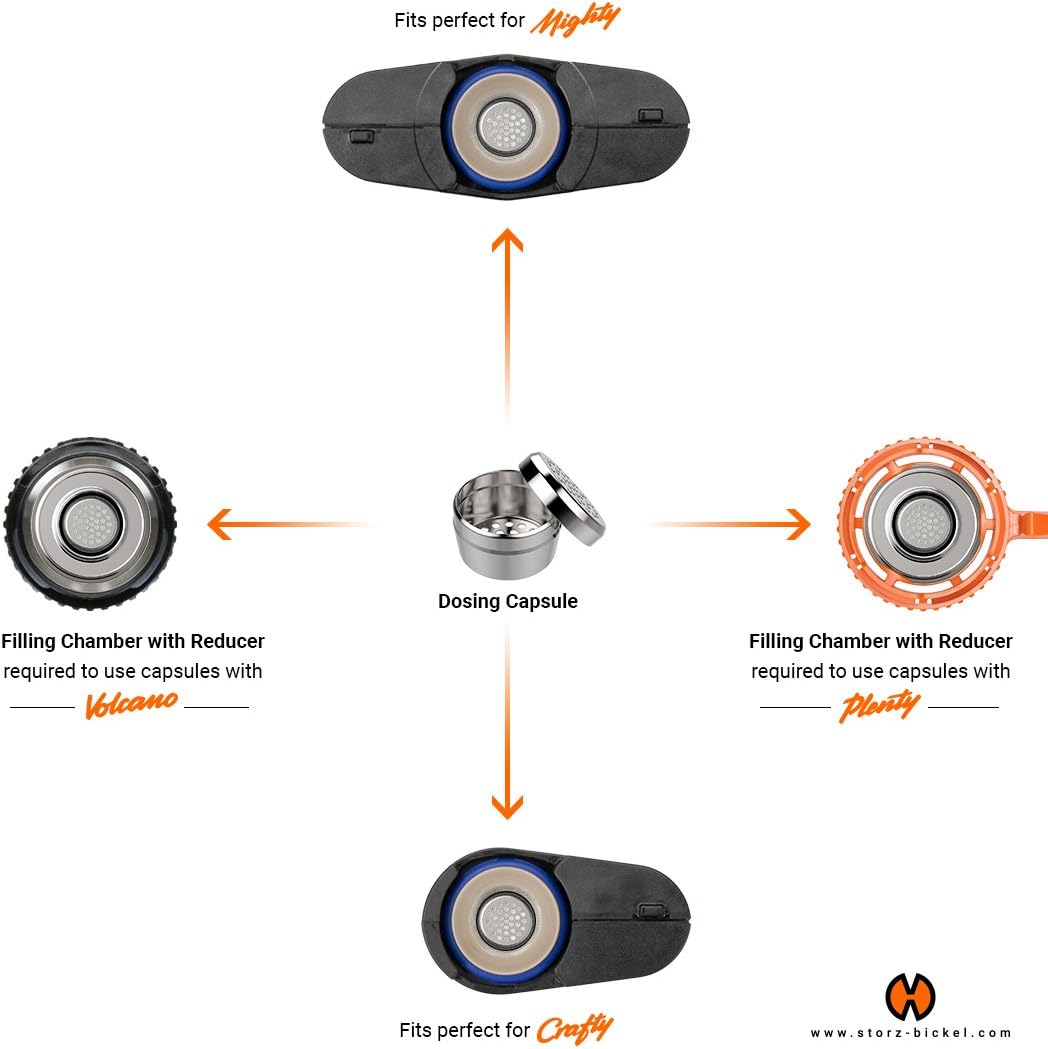 Fits perfect for Mighty

Filling Chamber with Reducer
required to use capsules with
Volcano

Dosing Capsule

Filling Chamber with Reducer
required to use capsules with
Plenty

Fits perfect for Crafty

www.storz-bickel.com