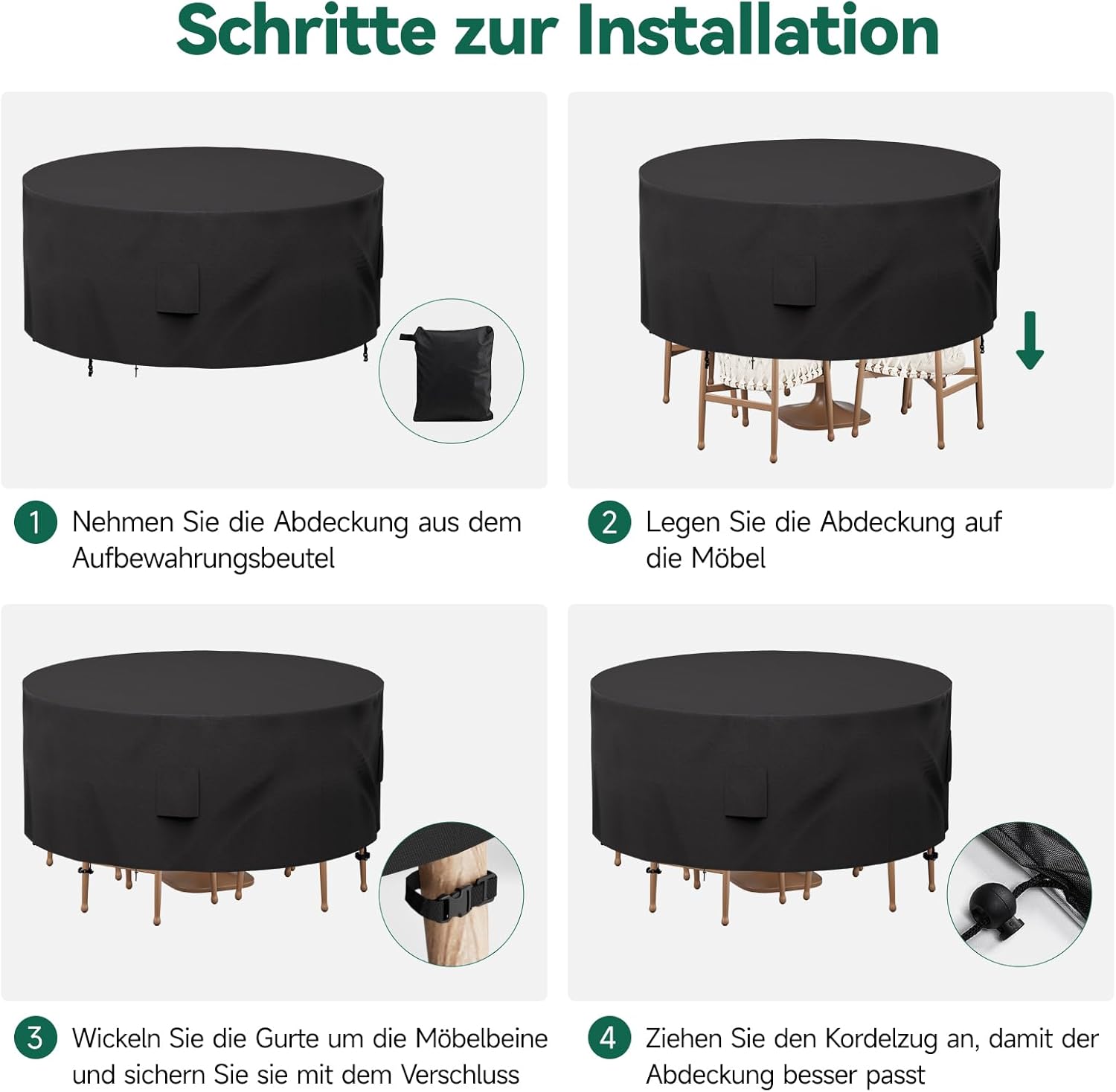 Schritte zur Installation

1 Nehmen Sie die Abdeckung aus dem Aufbewahrungsbeutel

2 Legen Sie die Abdeckung auf die Möbel

3 Wickeln Sie die Gurte um die Möbelbeine und sichern Sie sie mit dem Verschluss

4 Ziehen Sie den Kordelzug an, damit der Abdeckung besser passt