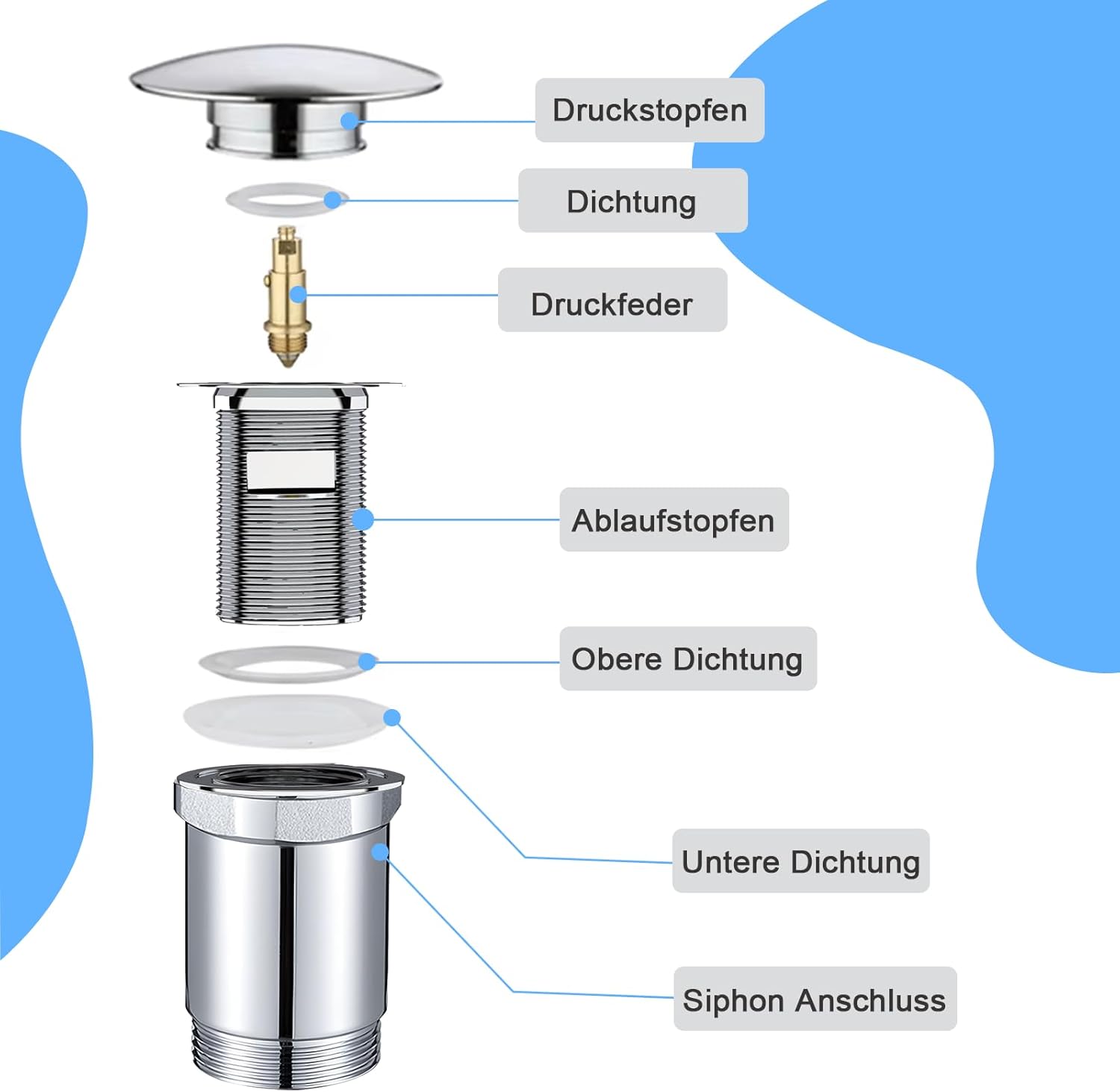 Druckstopfen

Dichtung

Druckfeder

Ablaufstopfen

Obere Dichtung

Untere Dichtung

Siphon Anschluss