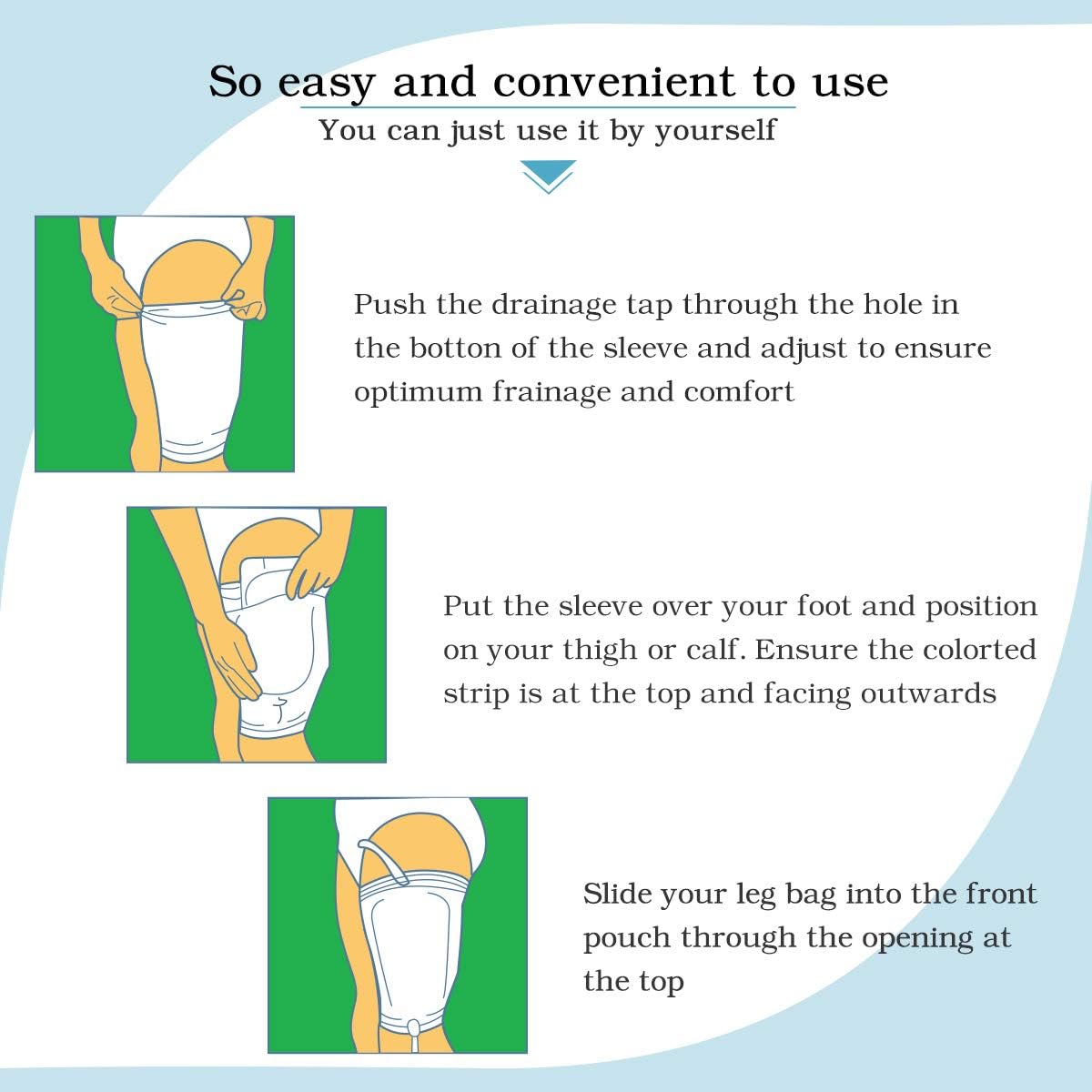 So easy and convenient to use
You can just use it by yourself

Push the drainage tap through the hole in the botton of the sleeve and adjust to ensure optimum frainage and comfort

Put the sleeve over your foot and position on your thigh or calf. Ensure the colorted strip is at the top and facing outwards

Slide your leg bag into the front pouch through the opening at the top