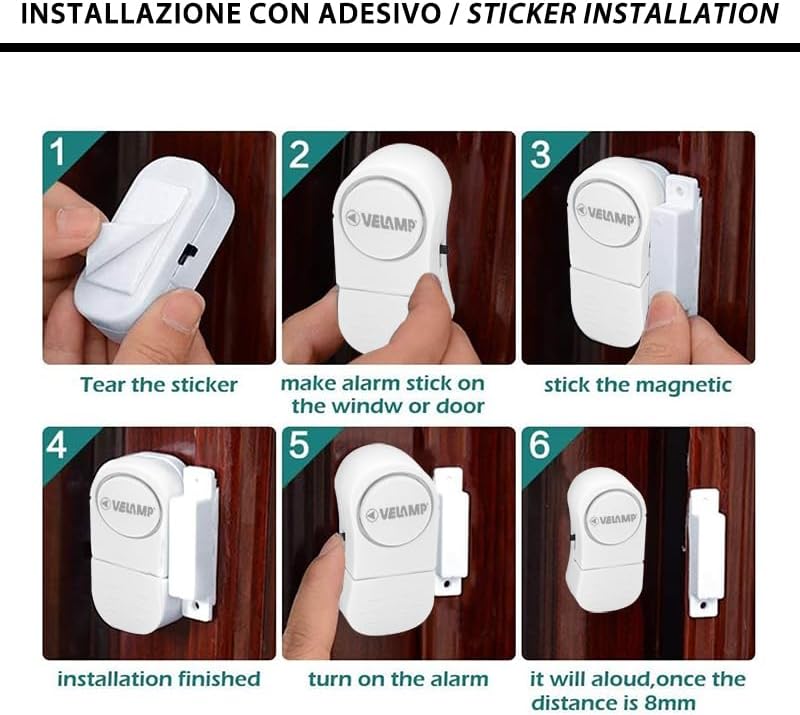 INSTALLAZIONE CON ADESIVO / STICKER INSTALLATION

1

Tear the sticker

2

VELAMP

make alarm stick on the windw or door

3

VELAMP

stick the magnetic

4

VELAMP

installation finished

5

VELAMP

turn on the alarm

6

VELAMP

it will aloud,once the distance is 8mm