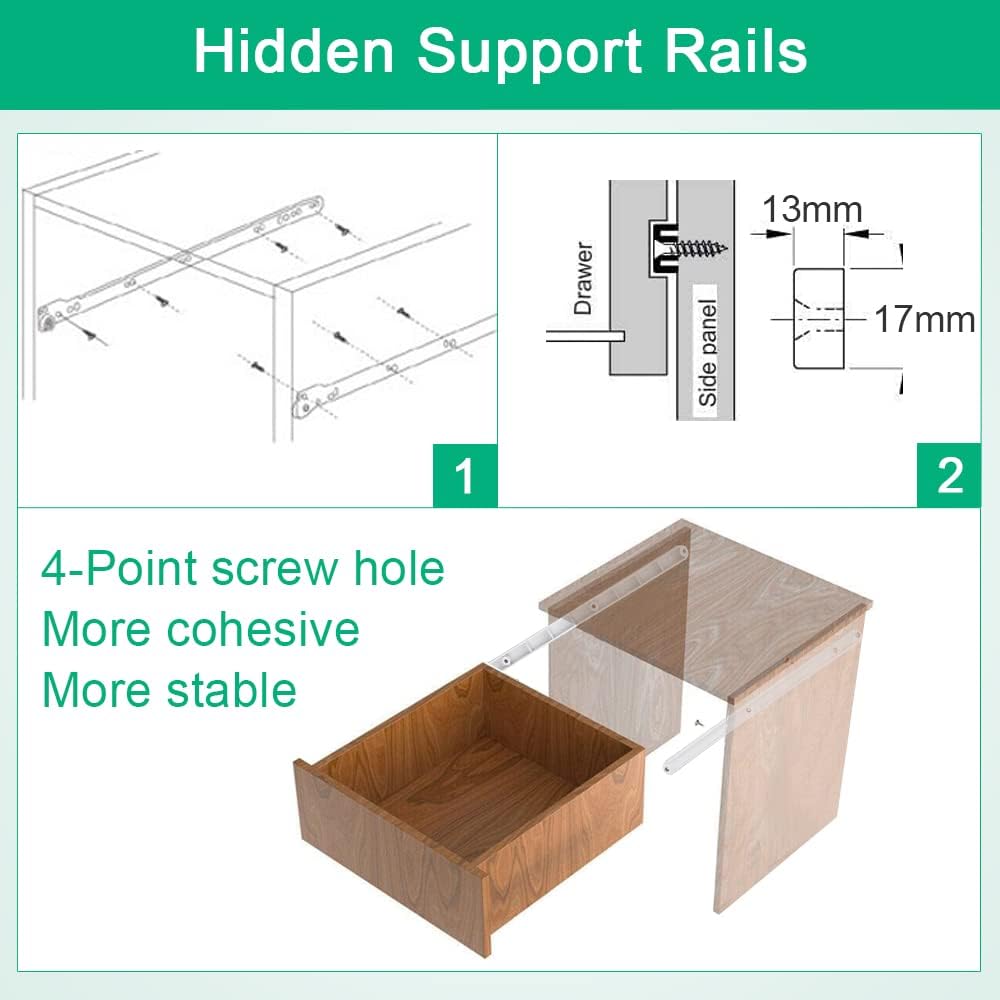 Hidden Support Rails

1

Drawer

Side panel

13mm

17mm

2

4-Point screw hole
More cohesive
More stable