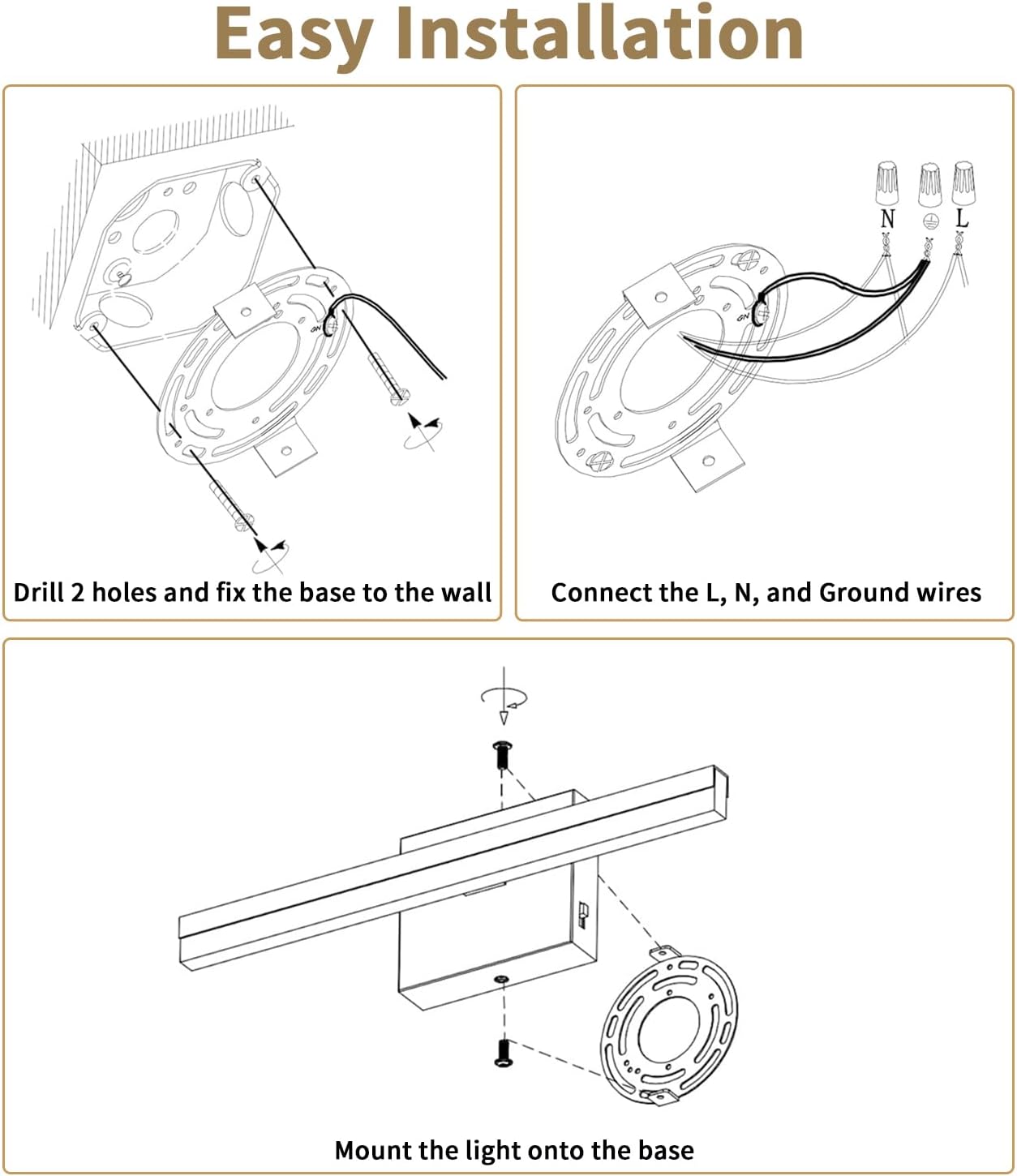 Easy Installation

GN

Drill 2 holes and fix the base to the wall

N
L

GN

Connect the L, N, and Ground wires

Mount the light onto the base