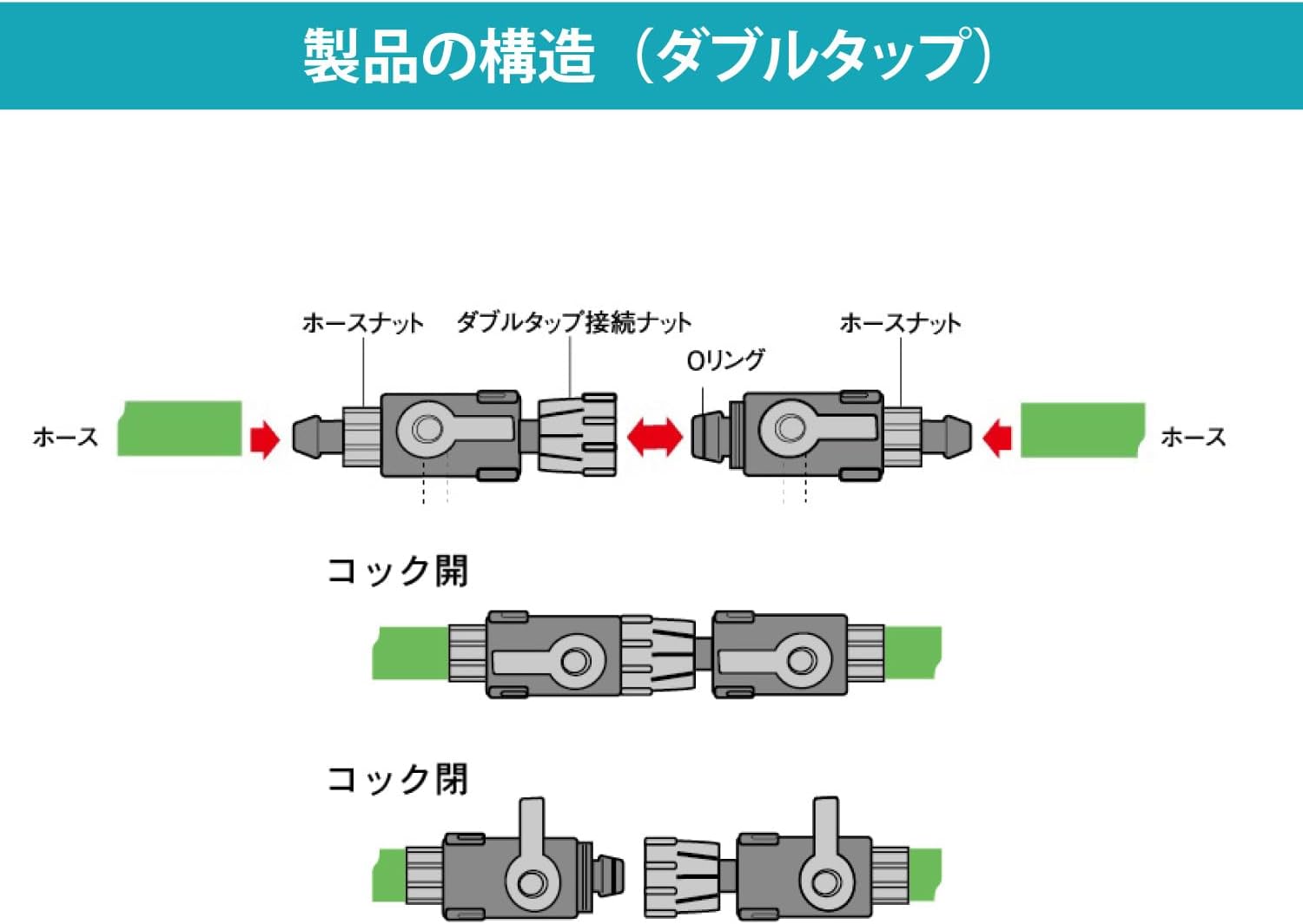 製品の構造（ダブルタップ）

ホースナット
ダブルタップ接続ナット
Oリング
ホースナット
ホース
ホース

コック開

コック閉