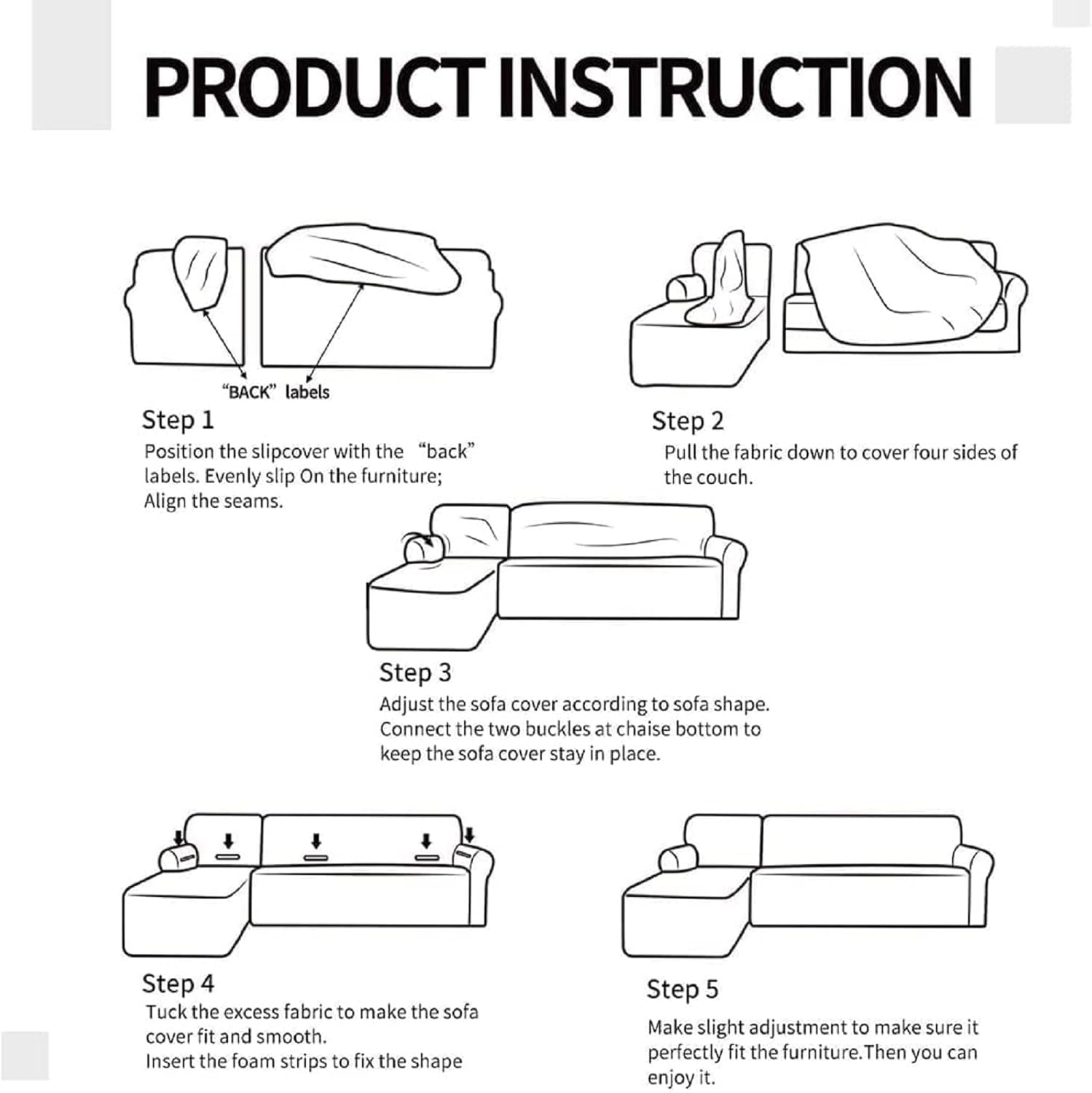 PRODUCT INSTRUCTION

"BACK" labels

Step 1
Position the slipcover with the "back" labels. Evenly slip On the furniture; Align the seams.

Step 2
Pull the fabric down to cover four sides of the couch.

Step 3
Adjust the sofa cover according to sofa shape. Connect the two buckles at chaise bottom to keep the sofa cover stay in place.

Step 4
Tuck the excess fabric to make the sofa cover fit and smooth.
Insert the foam strips to fix the shape

Step 5
Make slight adjustment to make sure it perfectly fit the furniture.Then you can enjoy it.