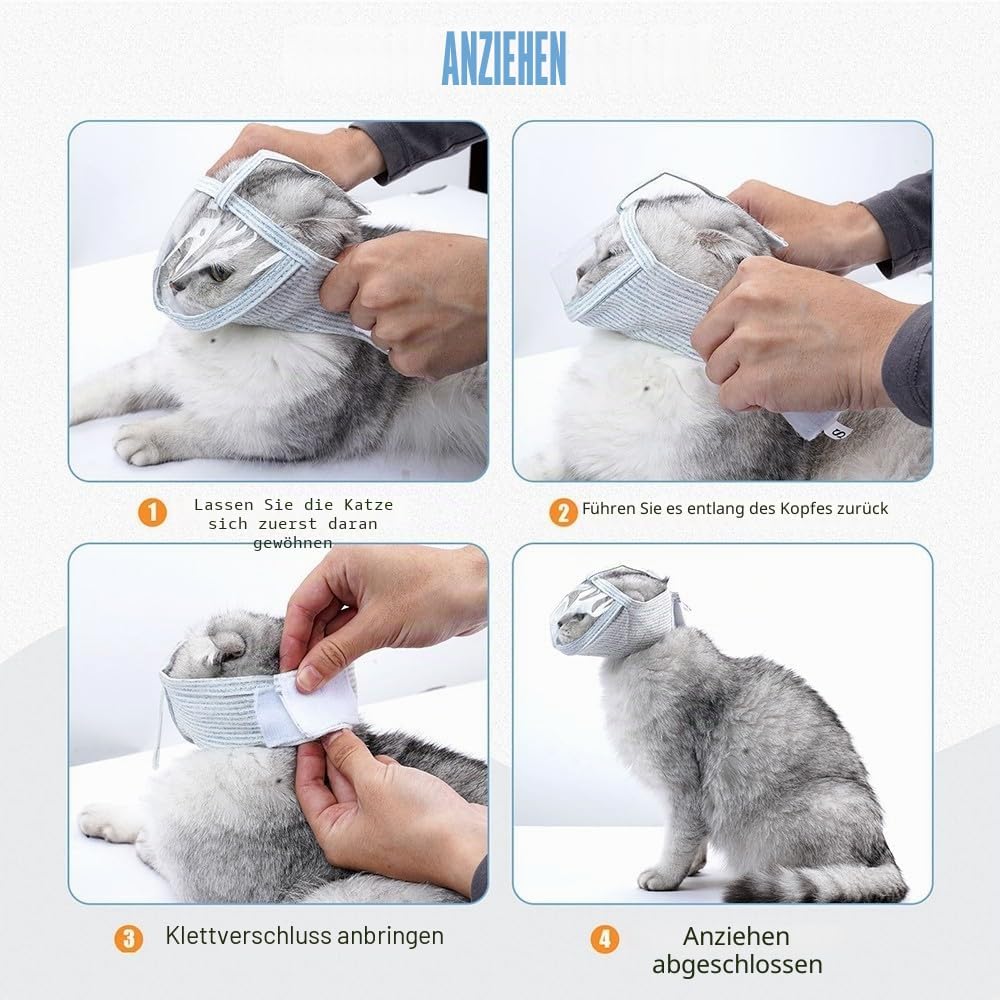 ANZIEHEN

1 Lassen Sie die Katze sich zuerst daran gewöhnen

2 Führen Sie es entlang des Kopfes zurück

3 Klettverschluss anbringen

4 Anziehen abgeschlossen