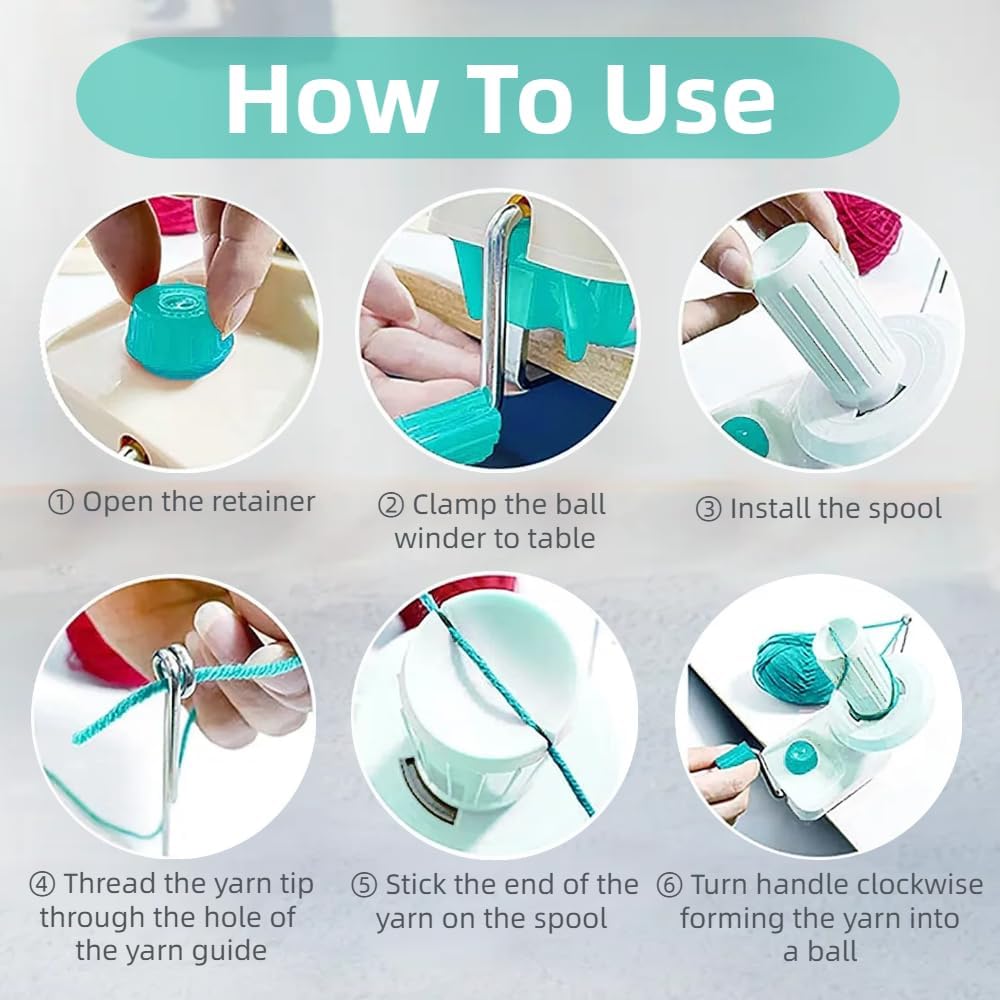 How To Use

① Open the retainer

② Clamp the ball winder to table

③ Install the spool

④ Thread the yarn tip through the hole of the yarn guide

⑤ Stick the end of the yarn on the spool

⑥ Turn handle clockwise forming the yarn into a ball