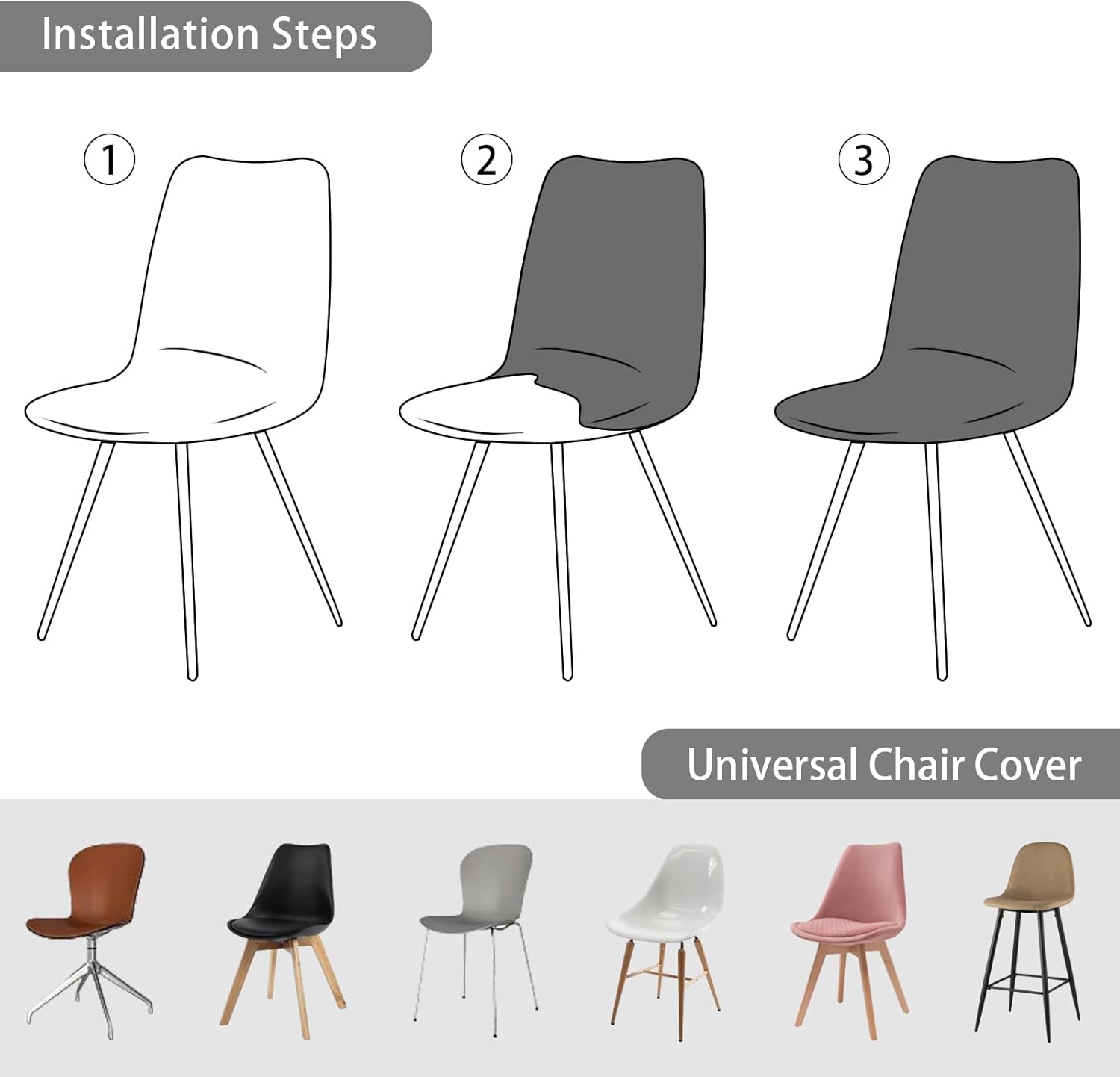 Installation Steps

1

2

3

Universal Chair Cover