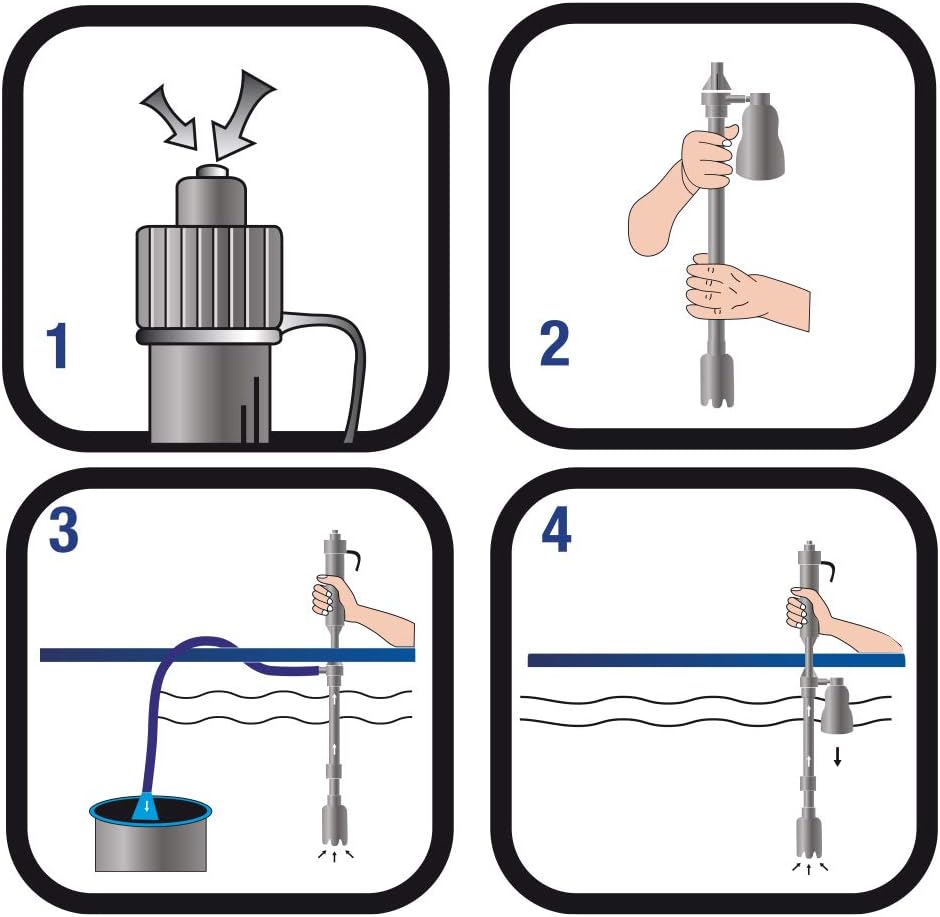 1

2

3

4