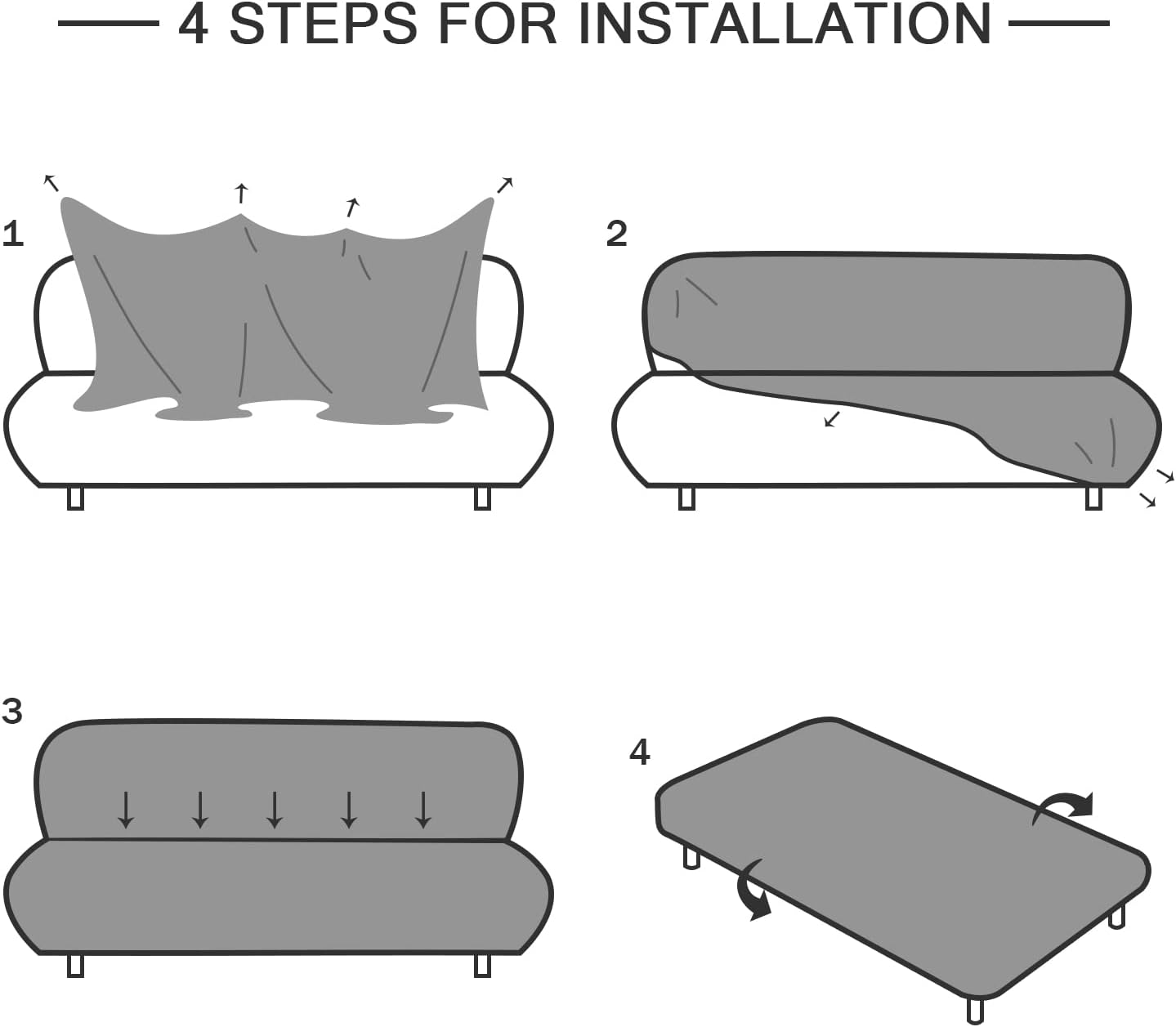 4 STEPS FOR INSTALLATION

1

2

3

4