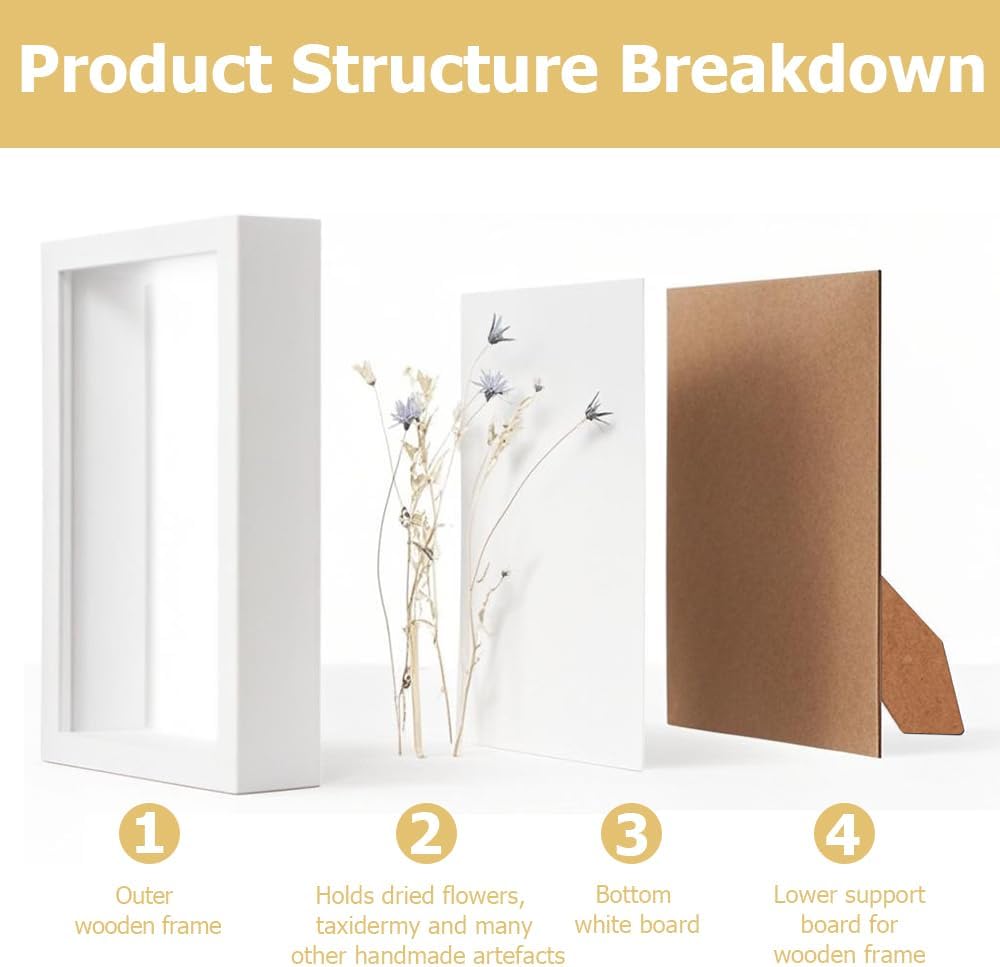 Product Structure Breakdown

1
Outer wooden frame

2
Holds dried flowers, taxidermy and many other handmade artefacts

3
Bottom white board

4
Lower support board for wooden frame