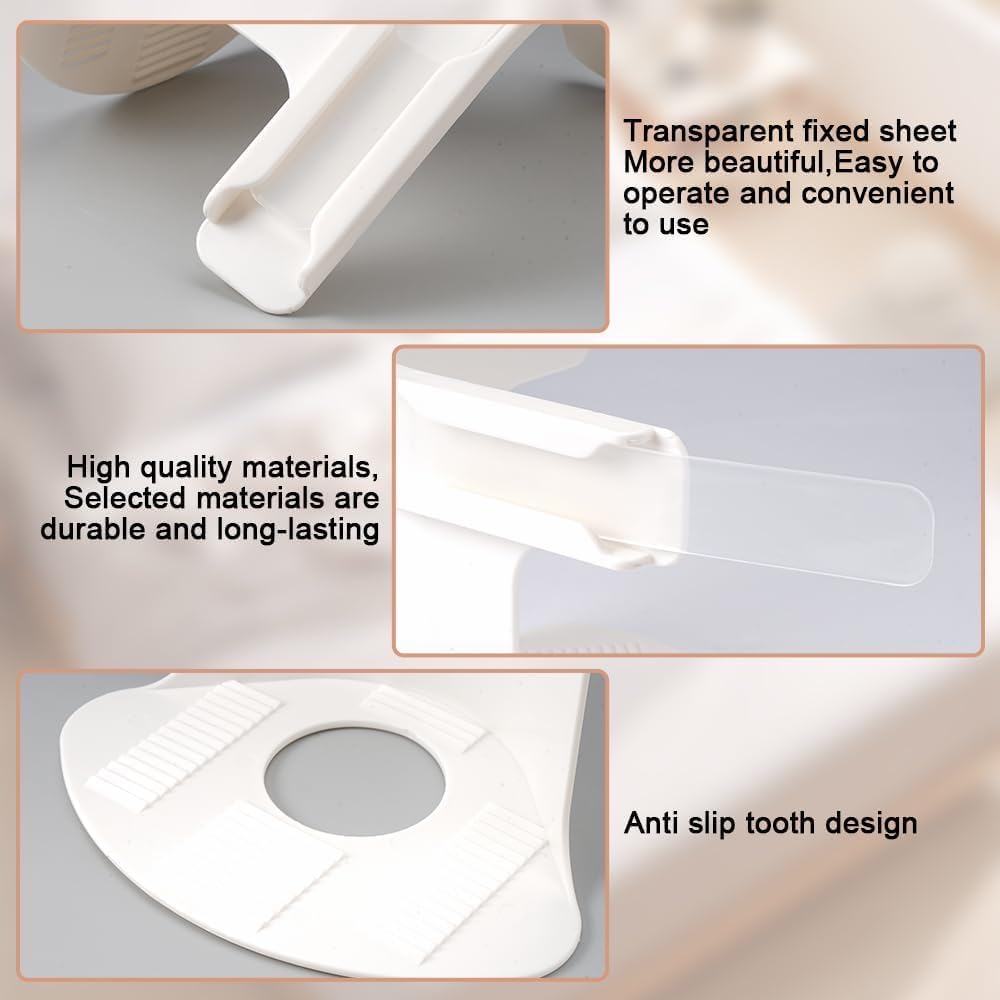 Transparent fixed sheet More beautiful,Easy to operate and convenient to use

High quality materials, Selected materials are durable and long-lasting

Anti slip tooth design