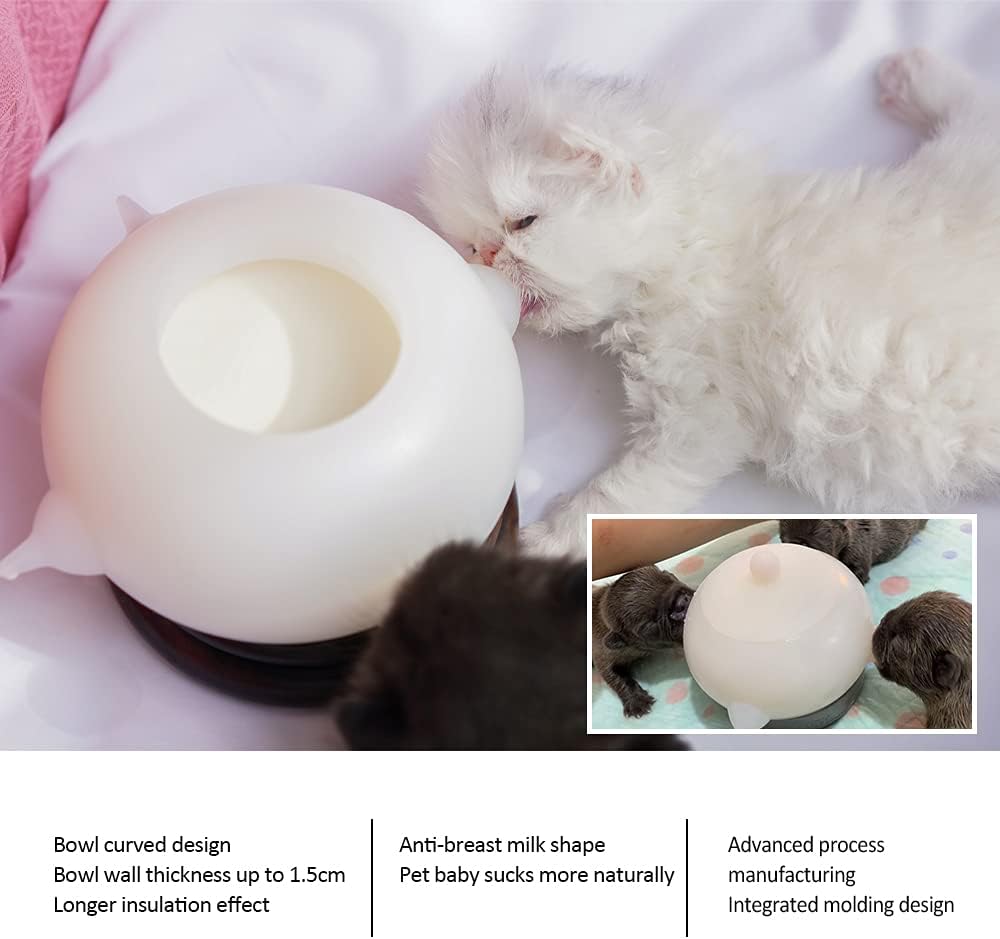 Bowl curved design
Bowl wall thickness up to 1.5cm
Longer insulation effect

Anti-breast milk shape
Pet baby sucks more naturally

Advanced process manufacturing
Integrated molding design