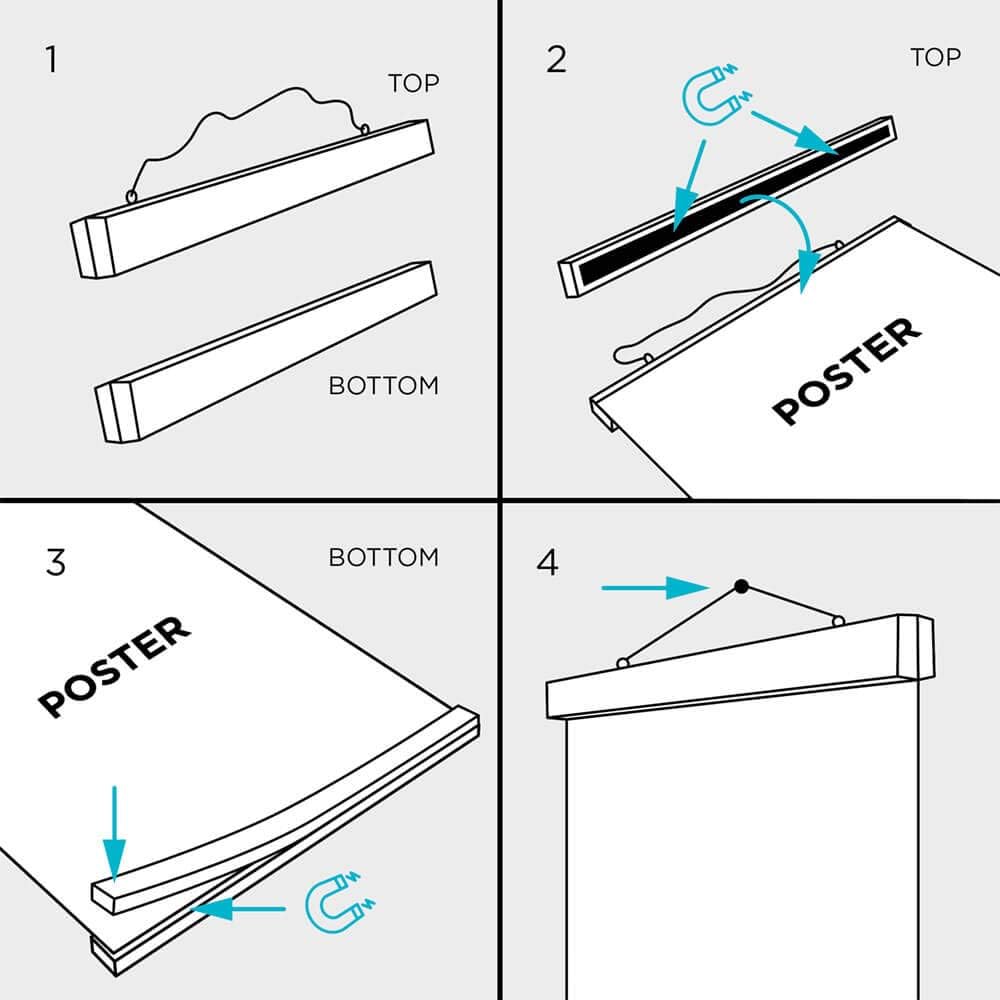 1

TOP

BOTTOM

2

TOP

POSTER

3

BOTTOM

POSTER

4