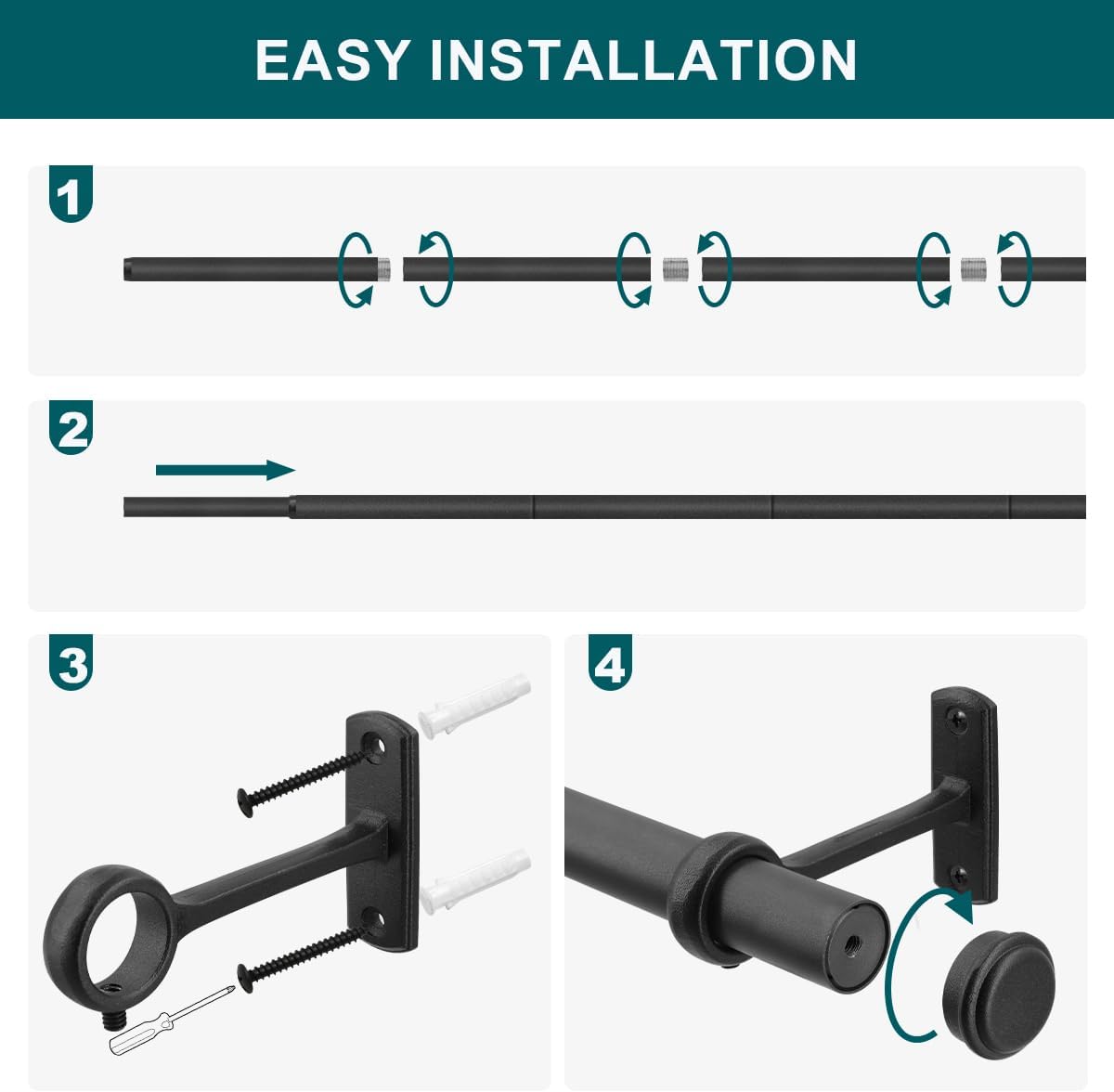 EASY INSTALLATION

1

2

3

4