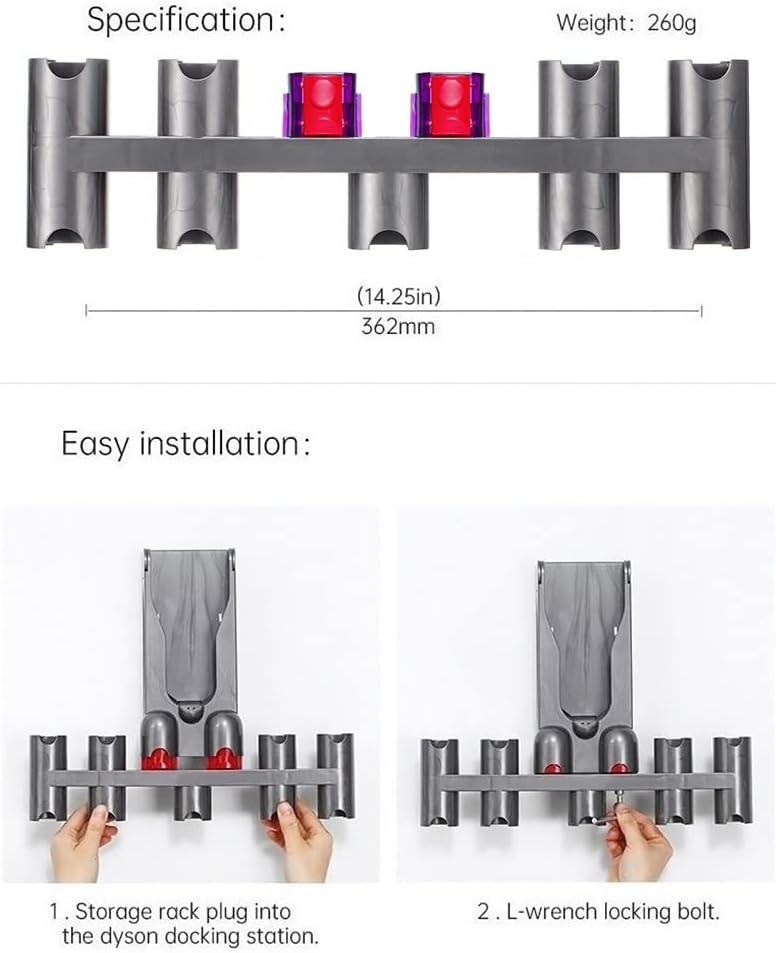 Specification:

Weight: 260g

(14.25in)
362mm

Easy installation:

1. Storage rack plug into the dyson docking station.

2. L-wrench locking bolt.